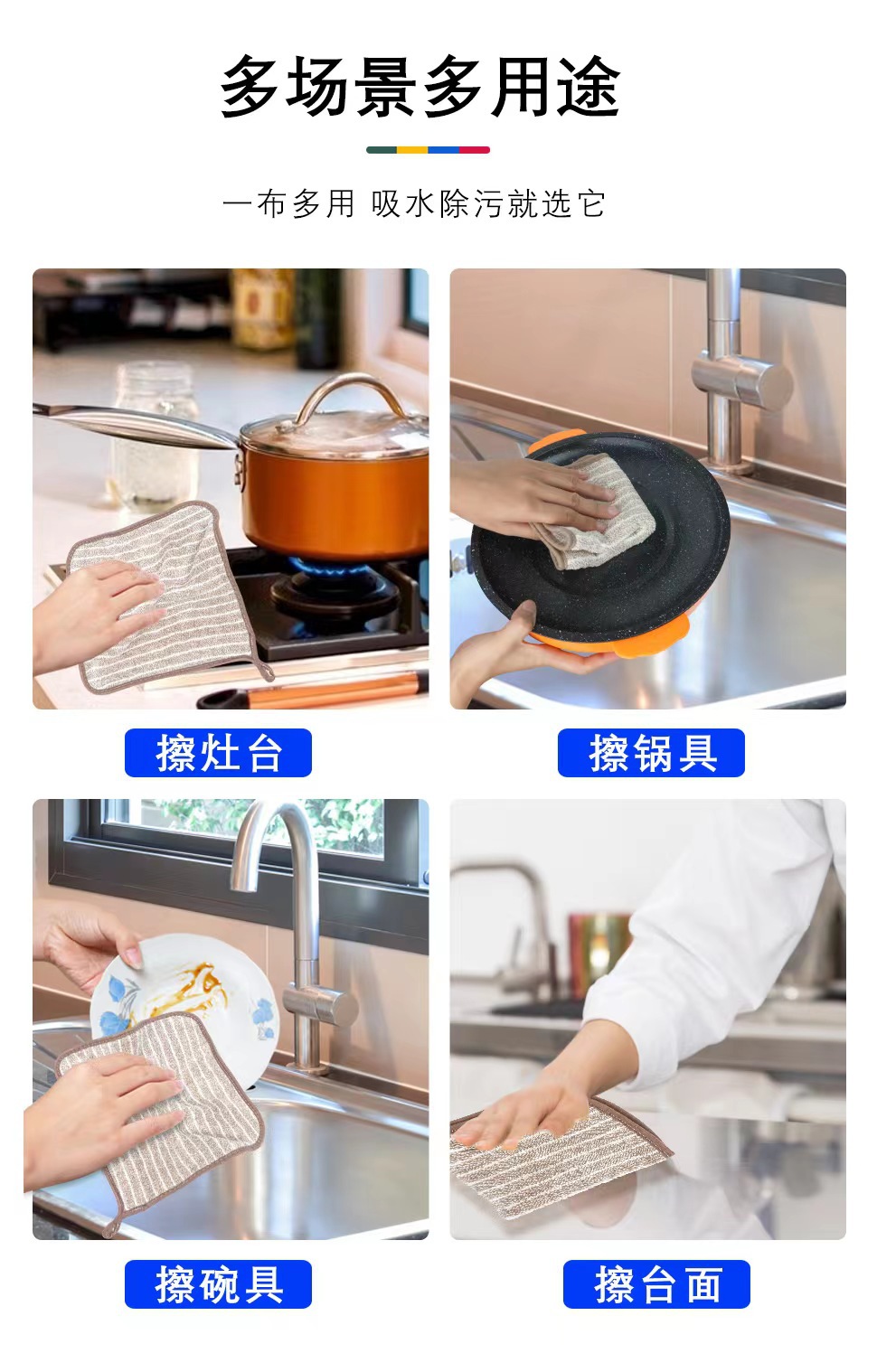 多场景多用途

一布多用 吸水除污就选它

擦灶台

擦锅具

擦碗具

擦台面