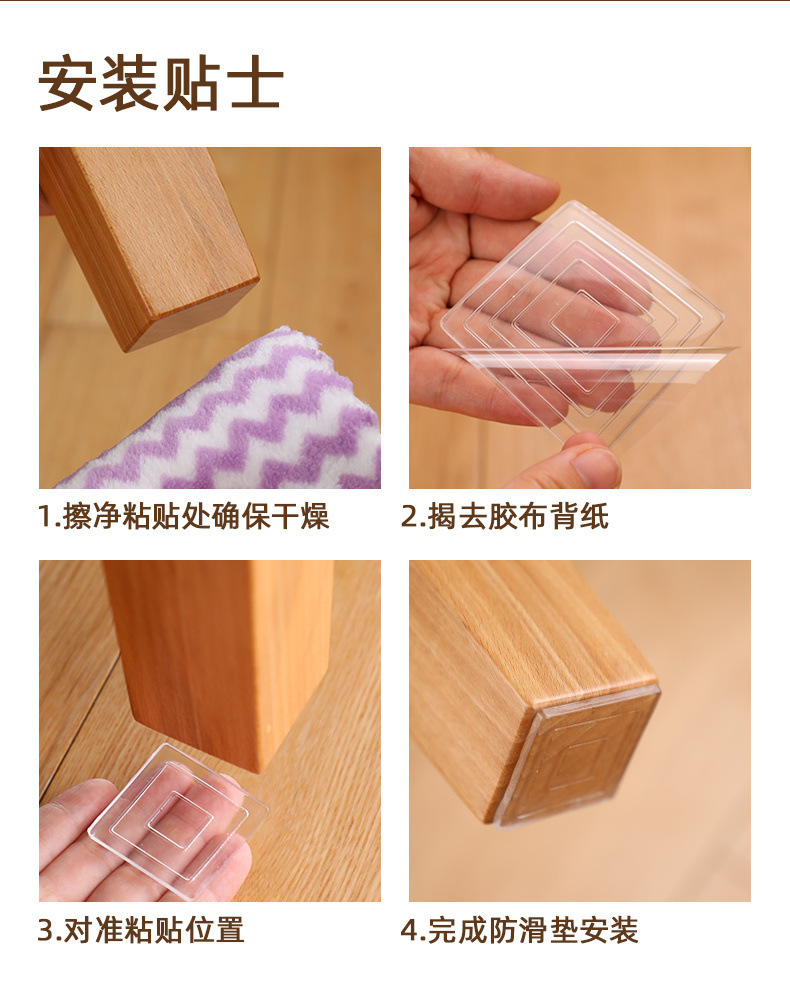 安装贴士

1.擦净粘贴处确保干燥

2.揭去胶布背纸

3.对准粘贴位置

4.完成防滑垫安装