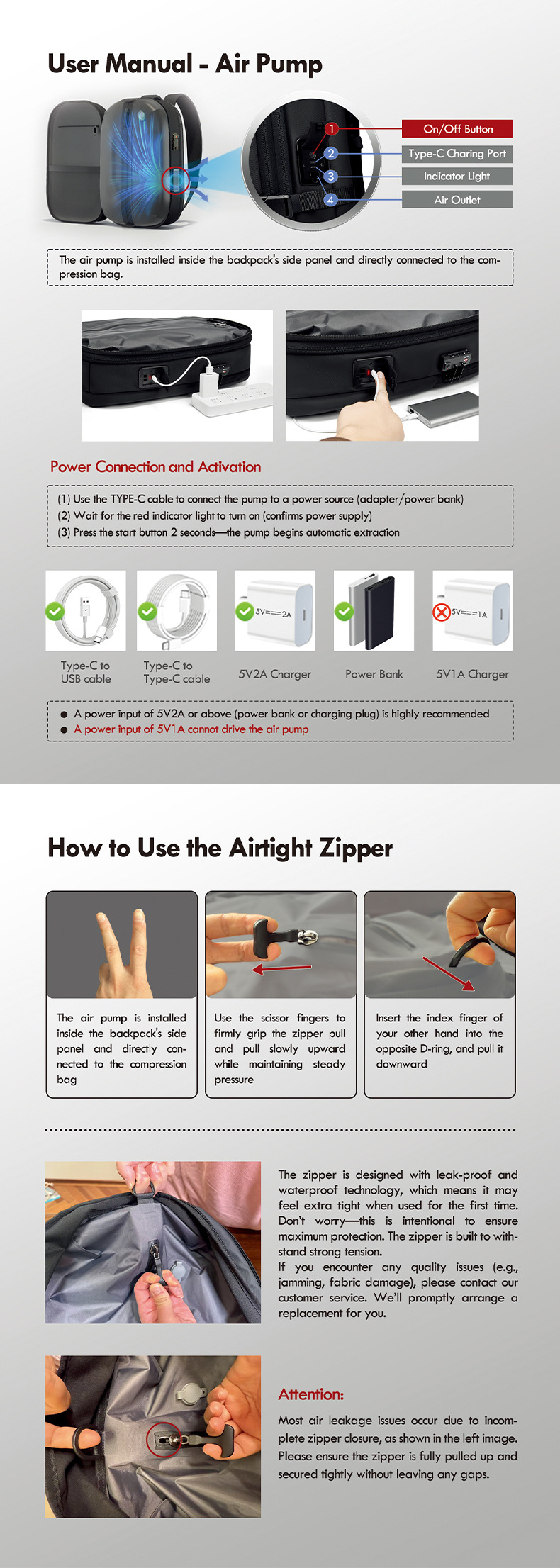 User Manual - Air Pump

1 On/Off Button
2 Type-C Charing Port
3 Indicator Light
4 Air Outlet

The air pump is installed inside the backpack's side panel and directly connected to the compression bag.

Power Connection and Activation

(1) Use the TYPE-C cable to connect the pump to a power source (adapter/power bank)
(2) Wait for the red indicator light to turn on (confirms power supply)
(3) Press the start button 2 seconds—the pump begins automatic extraction

5V===2A
5V===1A

Type-C to USB cable
Type-C to Type-C cable
5V2A Charger
Power Bank
5V1A Charger

● A power input of 5V2A or above (power bank or charging plug) is highly recommended
● A power input of 5V1A cannot drive the air pump

How to Use the Airtight Zipper

The air pump is installed inside the backpack's side panel and directly connected to the compression bag

Use the scissor fingers to firmly grip the zipper pull and pull slowly upward while maintaining steady pressure

Insert the index finger of your other hand into the opposite D-ring, and pull it downward

The zipper is designed with leak-proof and waterproof technology, which means it may feel extra tight when used for the first time. Don't worry—this is intentional to ensure maximum protection. The zipper is built to withstand strong tension.
If you encounter any quality issues (e.g., jamming, fabric damage), please contact our customer service. We'll promptly arrange a replacement for you.

Attention:

Most air leakage issues occur due to incomplete zipper closure, as shown in the left image. Please ensure the zipper is fully pulled up and secured tightly without leaving any gaps.