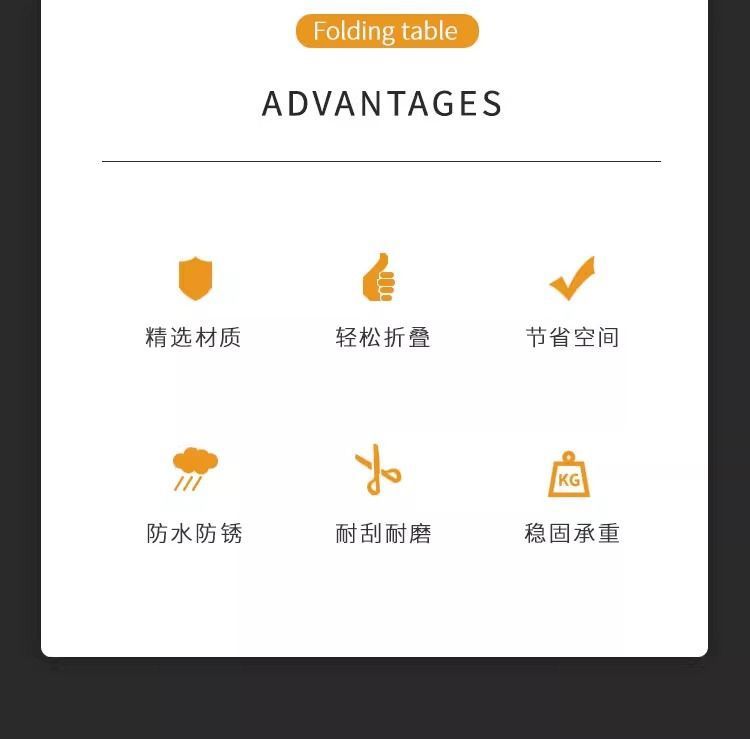 Folding table

ADVANTAGES

精选材质

轻松折叠

节省空间

防水防锈

耐刮耐磨

KG

稳固承重