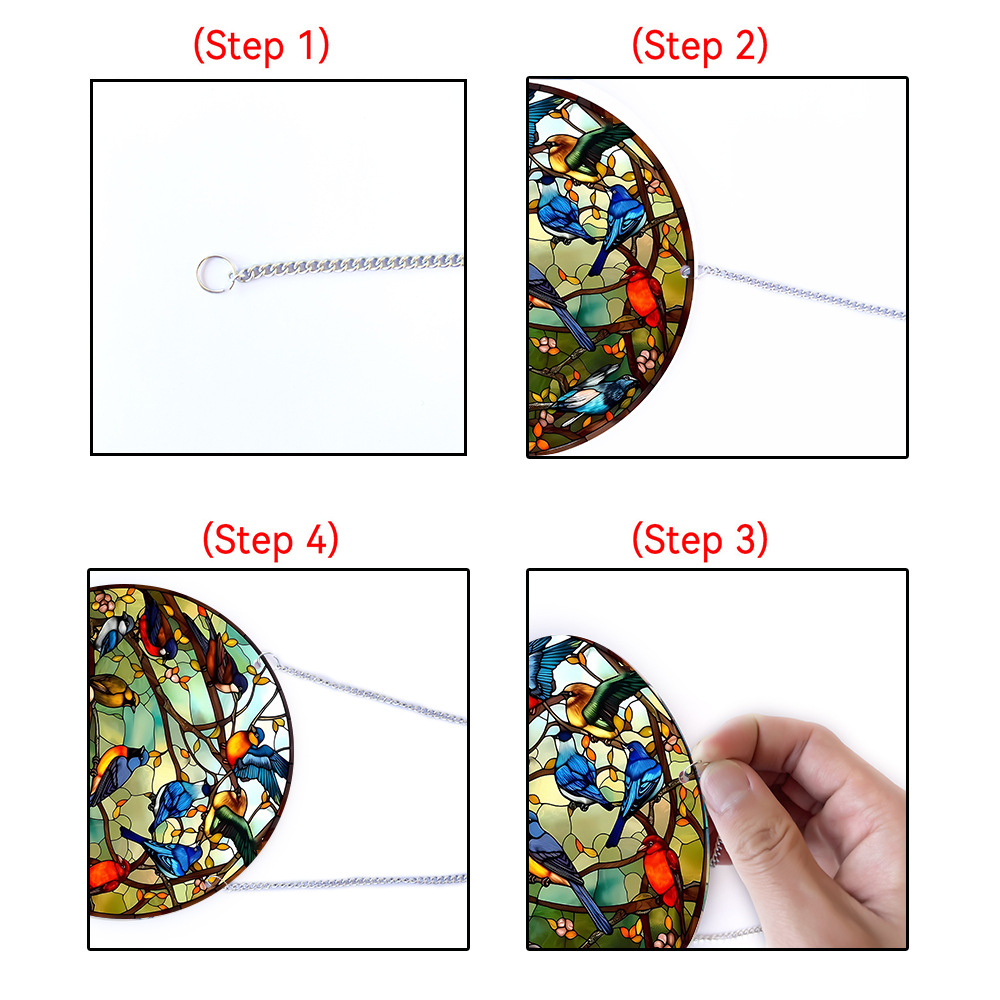 (Step 1)

(Step 2)

(Step 4)

(Step 3)