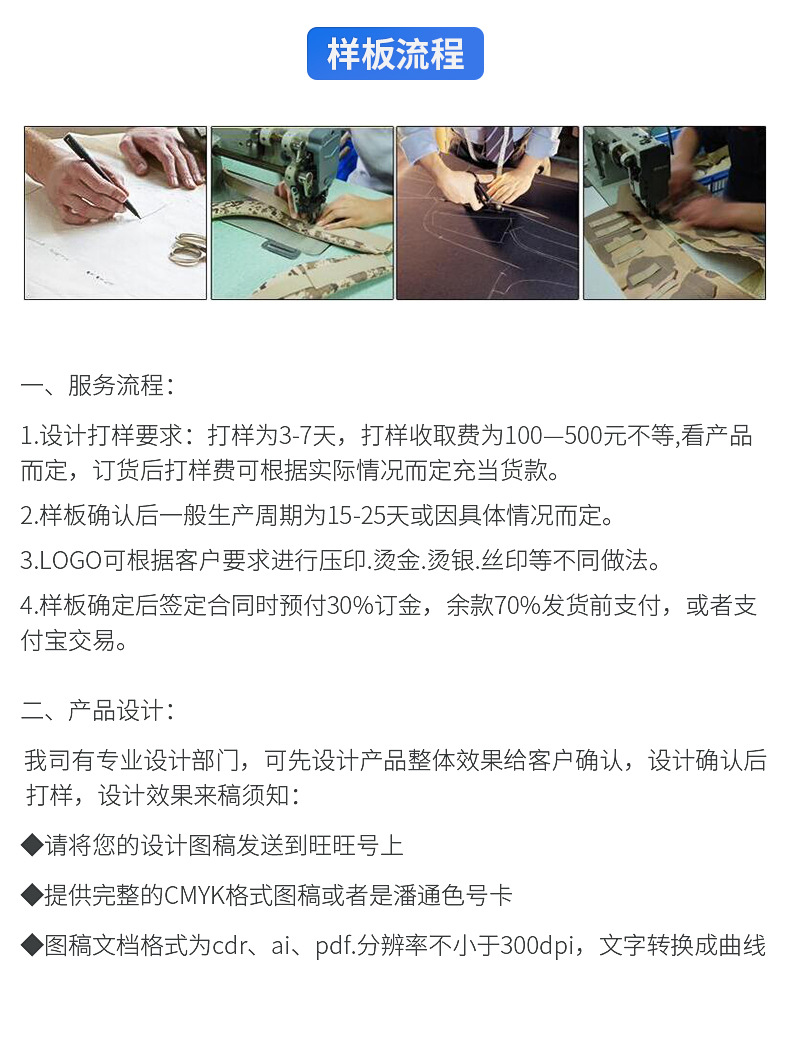 样板流程

一、服务流程：

1.设计打样要求：打样为3-7天，打样收取费为100—500元不等,看产品而定，订货后打样费可根据实际情况而定充当货款。

2.样板确认后一般生产周期为15-25天或因具体情况而定。

3.LOGO可根据客户要求进行压印.烫金.烫银.丝印等不同做法。

4.样板确定后签定合同时预付30%订金，余款70%发货前支付，或者支付宝交易。

二、产品设计：

我司有专业设计部门，可先设计产品整体效果给客户确认，设计确认后打样，设计效果来稿须知：

◆请将您的设计图稿发送到旺旺号上

◆提供完整的CMYK格式图稿或者是潘通色号卡

◆图稿文档格式为cdr、ai、pdf.分辨率不小于300dpi，文字转换成曲线