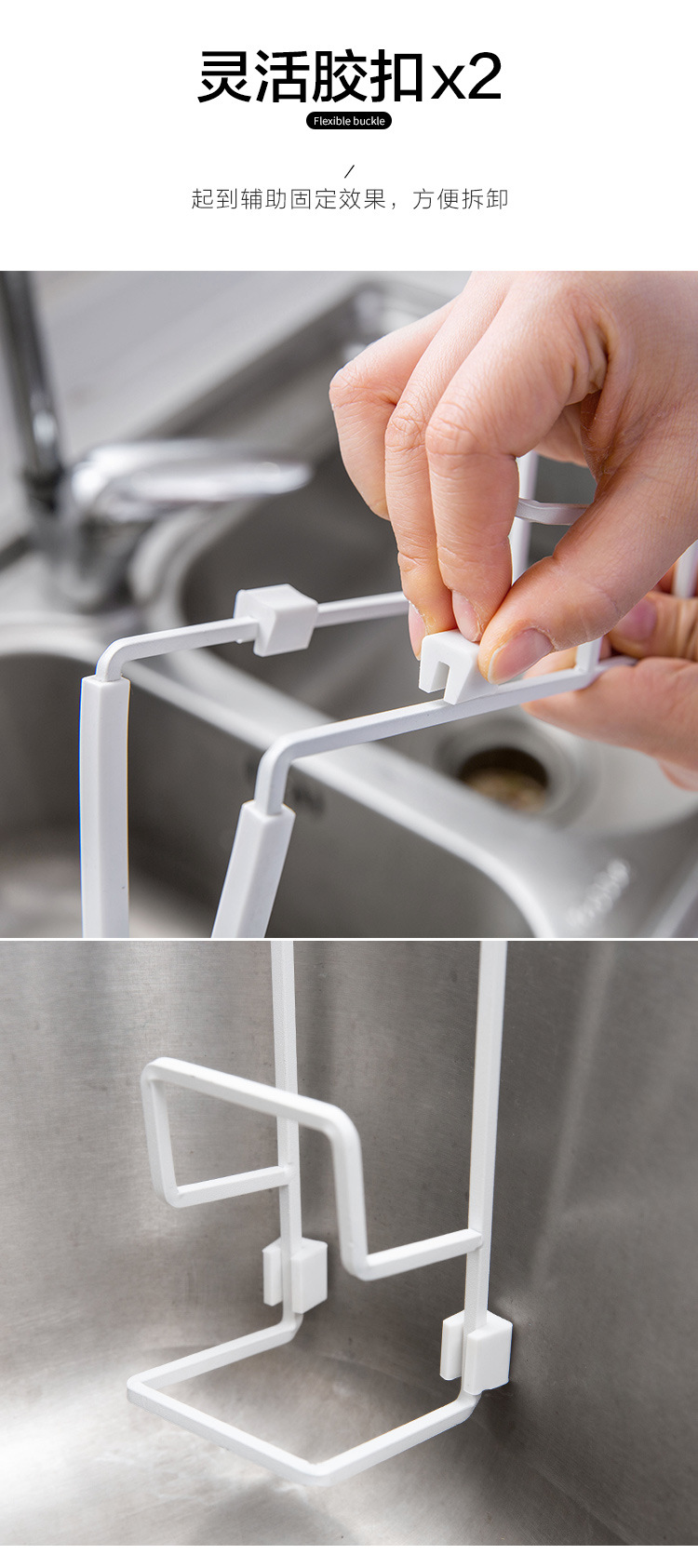 灵活胶扣x2

Flexible buckle

/

起到辅助固定效果，方便拆卸