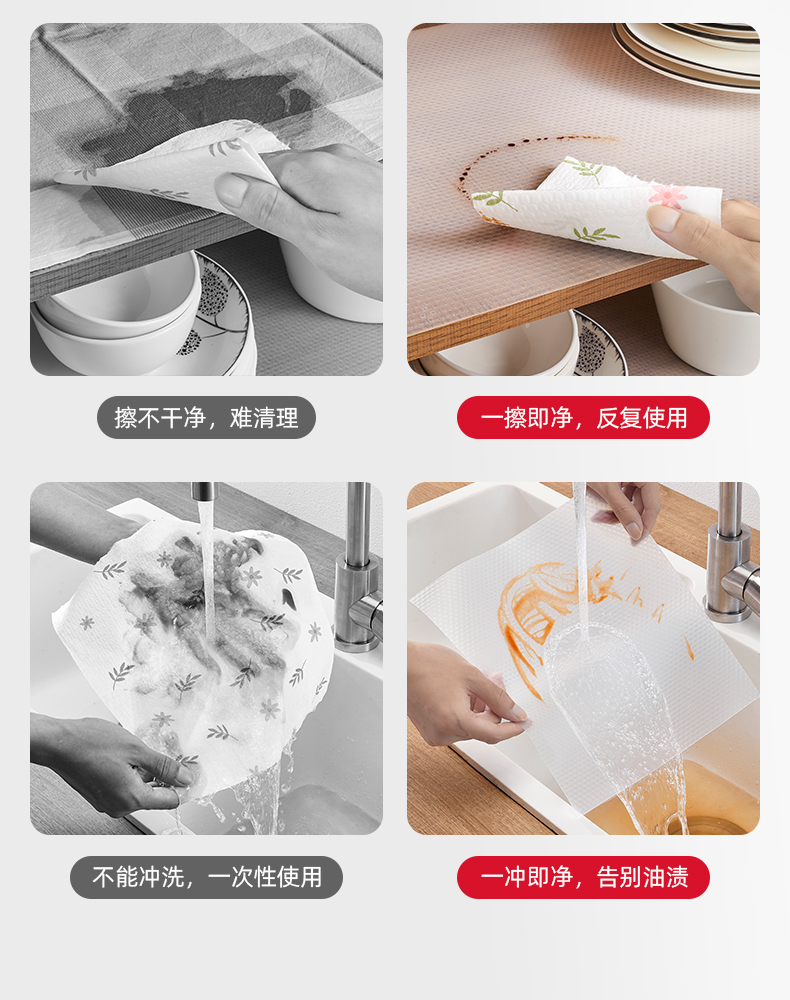 擦不干净，难清理

一擦即净，反复使用

不能冲洗，一次性使用

一冲即净，告别油渍