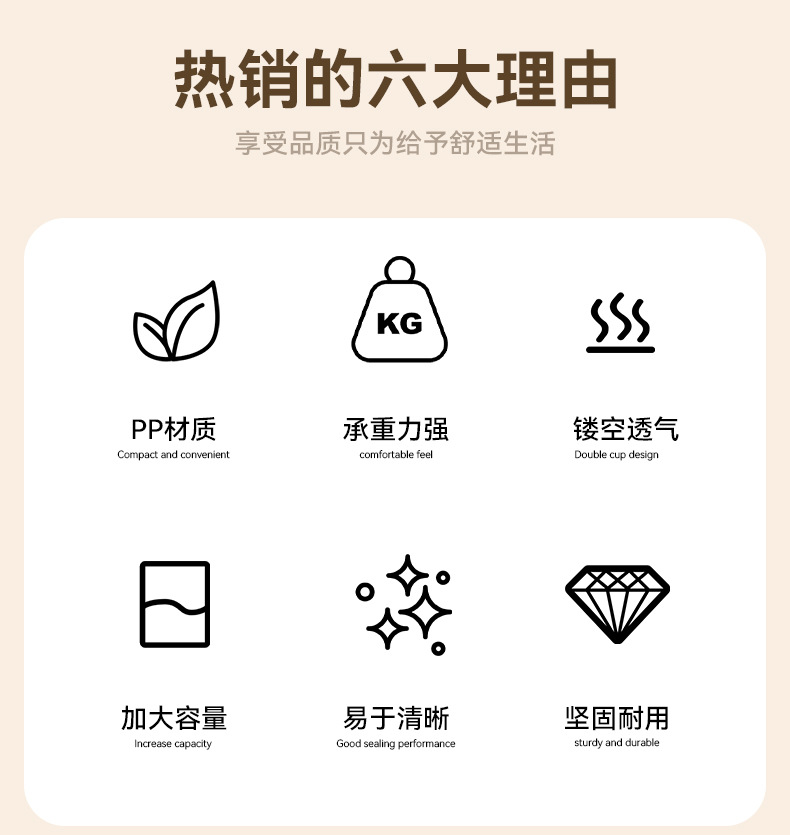 热销的六大理由

享受品质只为给予舒适生活

KG

PP材质
Compact and convenient

承重力强
comfortable feel

镂空透气
Double cup design

加大容量
Increase capacity

易于清晰
Good sealing performance

坚固耐用
sturdy and durable