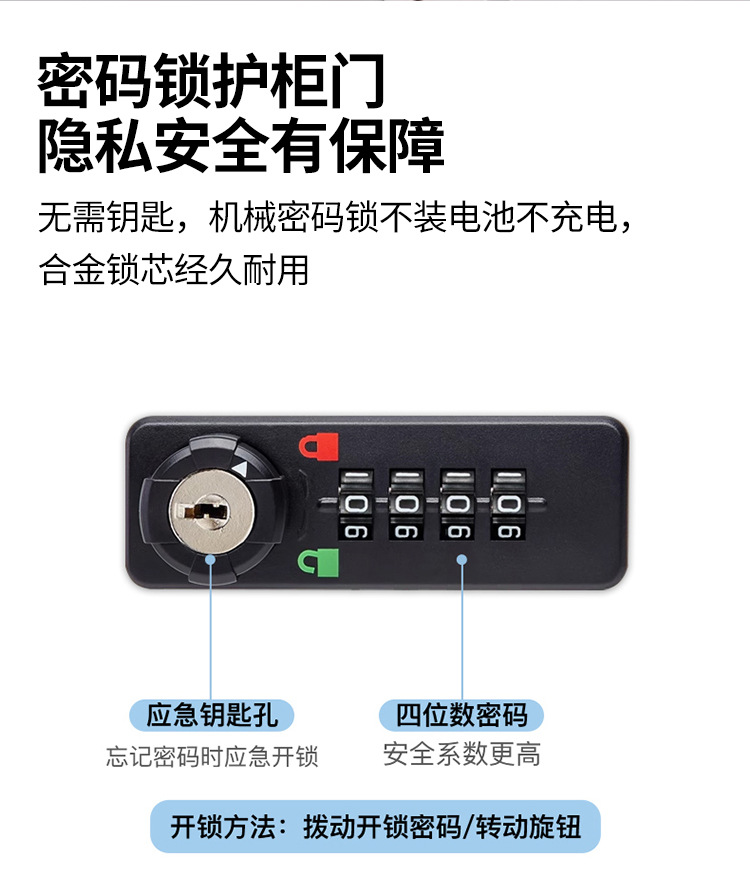 密码锁护柜门
隐私安全有保障

无需钥匙，机械密码锁不装电池不充电，合金锁芯经久耐用

0 0 0 0
9 9 9 9

应急钥匙孔
忘记密码时应急开锁

四位数密码
安全系数更高

开锁方法：拨动开锁密码/转动旋钮