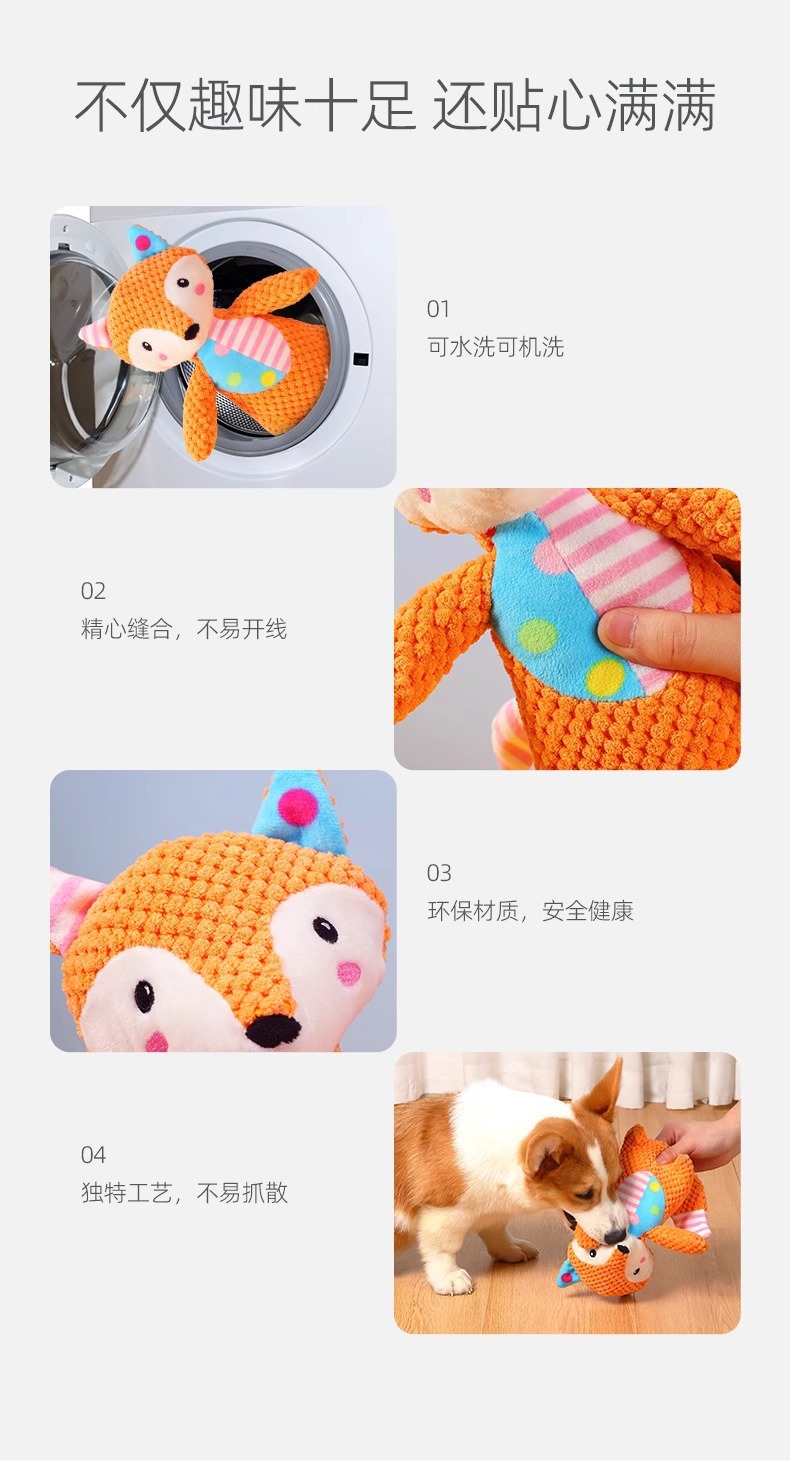 不仅趣味十足 还贴心满满

01
可水洗可机洗

02
精心缝合，不易开线

03
环保材质，安全健康

04
独特工艺，不易抓散