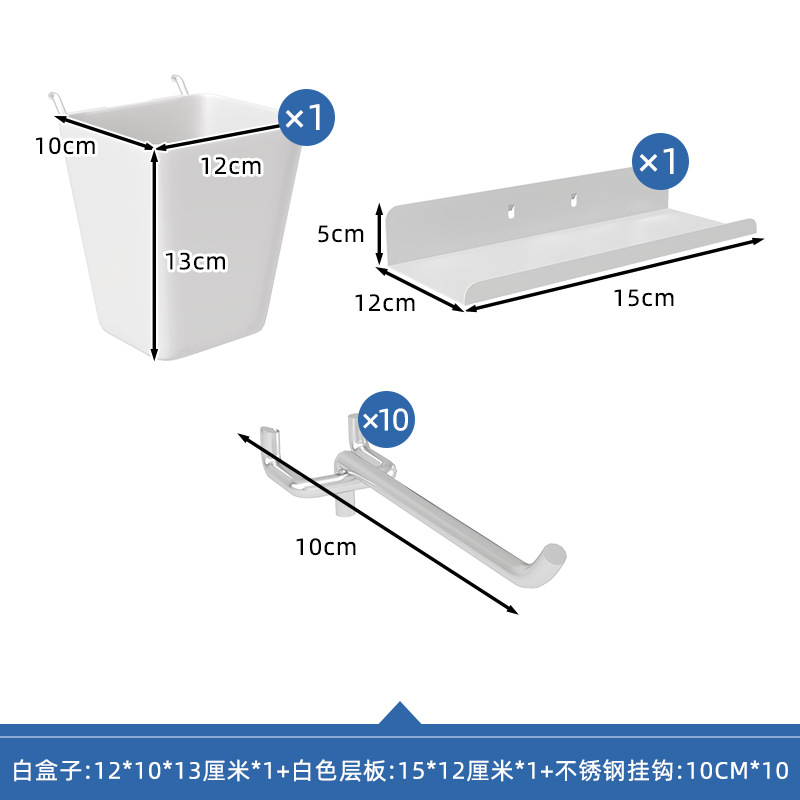 ×1

10cm

12cm

13cm

×1

5cm

12cm

15cm

×10

10cm

白盒子:12*10*13厘米*1+白色层板:15*12厘米*1+不锈钢挂钩:10CM*10