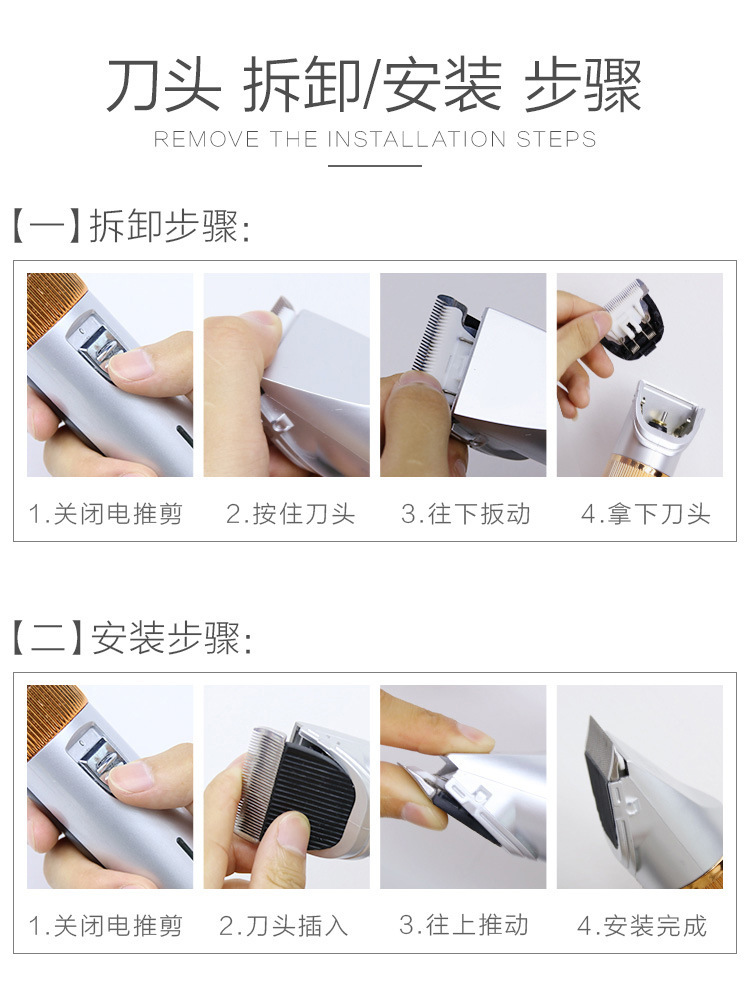 刀头 拆卸/安装 步骤
REMOVE THE INSTALLATION STEPS

【一】拆卸步骤:

1.关闭电推剪 2.按住刀头 3.往下扳动 4.拿下刀头

【二】安装步骤:

1.关闭电推剪 2.刀头插入 3.往上推动 4.安装完成