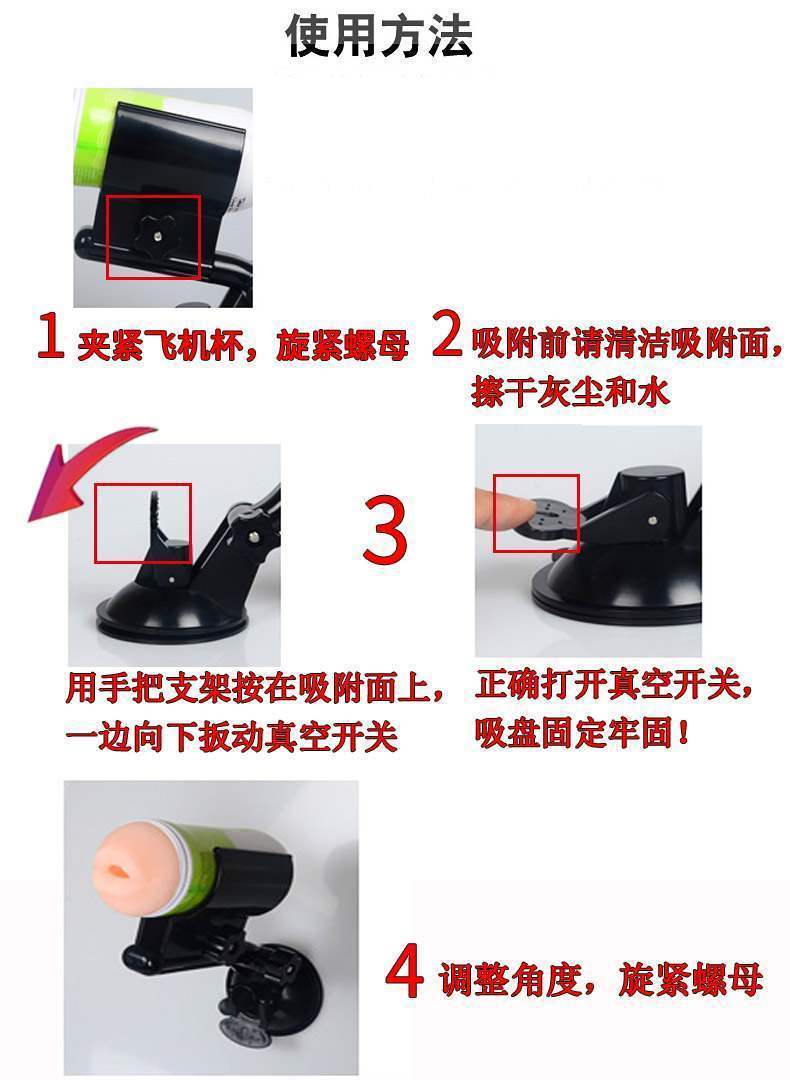 使用方法

1 夹紧飞机杯，旋紧螺母

2 吸附前请清洁吸附面，擦干灰尘和水

3

用手把支架按在吸附面上，一边向下扳动真空开关

正确打开真空开关，吸盘固定牢固！

4 调整角度，旋紧螺母