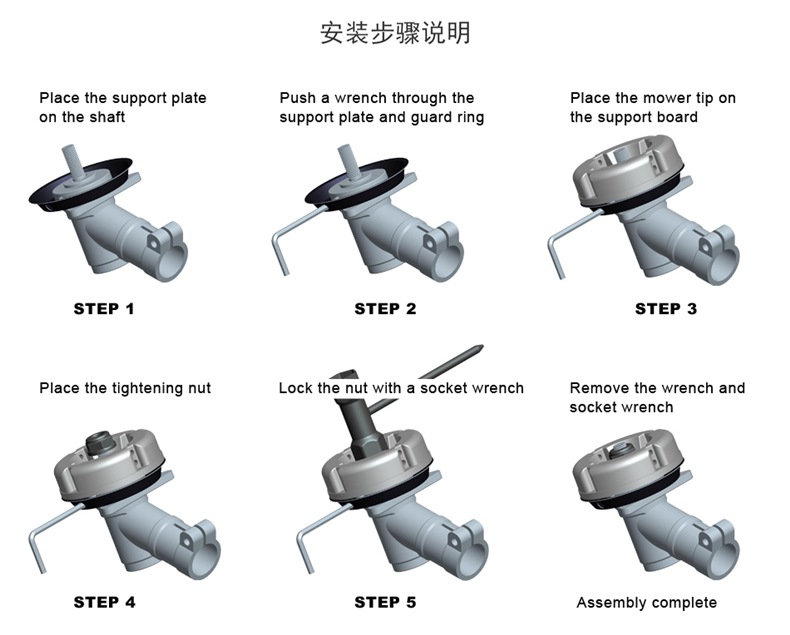 安装步骤说明

Place the support plate on the shaft

STEP 1

Push a wrench through the support plate and guard ring

STEP 2

Place the mower tip on the support board

STEP 3

Place the tightening nut

STEP 4

Lock the nut with a socket wrench

STEP 5

Remove the wrench and socket wrench

Assembly complete