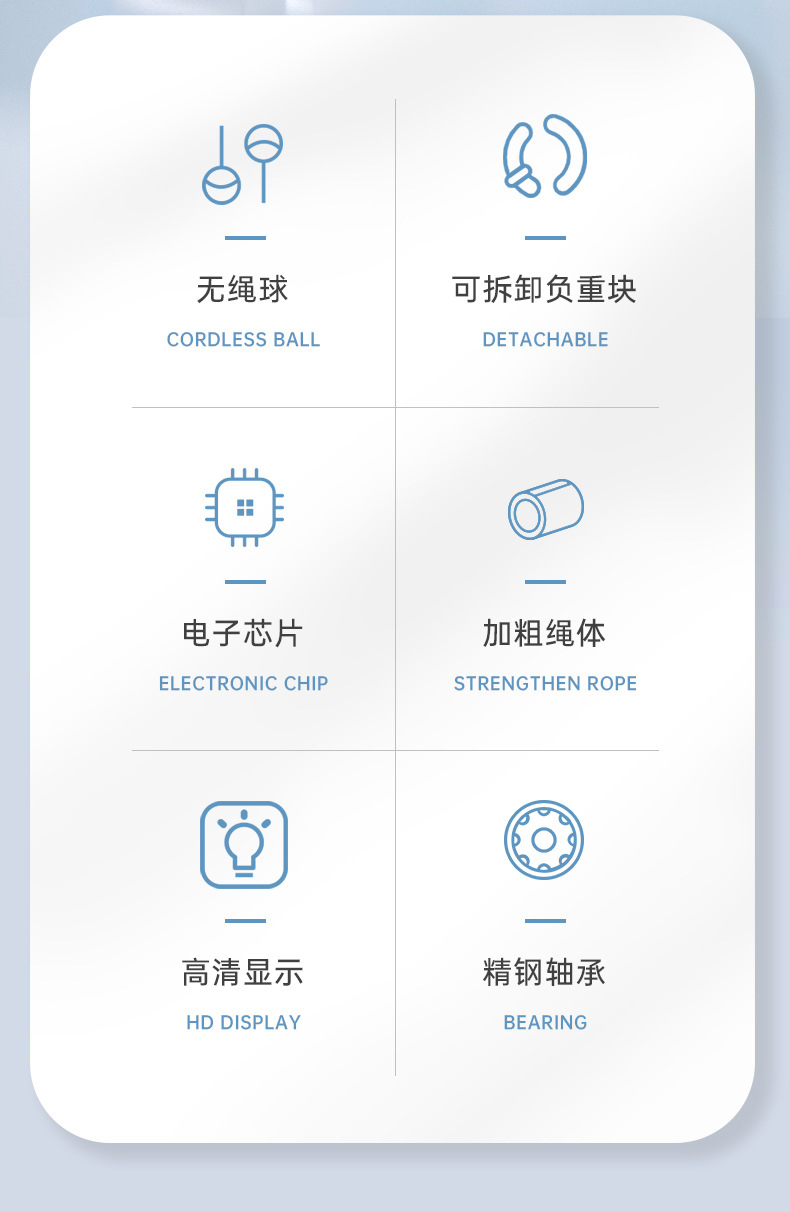 无绳球

CORDLESS BALL

可拆卸负重块

DETACHABLE

电子芯片

ELECTRONIC CHIP

加粗绳体

STRENGTHEN ROPE

高清显示

HD DISPLAY

精钢轴承

BEARING