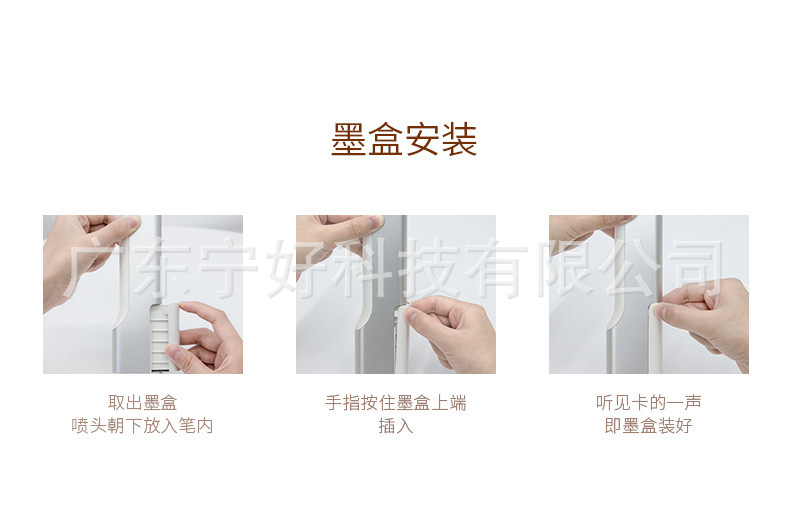 墨盒安装

广东宁好科技有限公司

取出墨盒
喷头朝下放入笔内

手指按住墨盒上端
插入

听见卡的一声
即墨盒装好