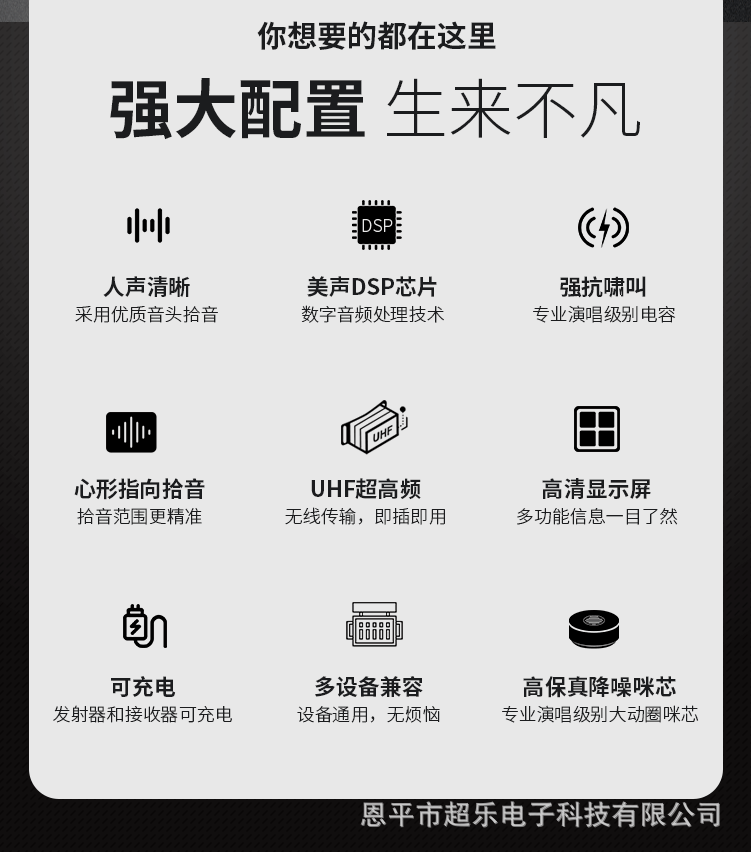 你想要的都在这里

强大配置 生来不凡

DSP

人声清晰
采用优质音头拾音

美声DSP芯片
数字音频处理技术

强抗啸叫
专业演唱级别电容

UHF

心形指向拾音
拾音范围更精准

UHF超高频
无线传输，即插即用

高清显示屏
多功能信息一目了然

可充电
发射器和接收器可充电

多设备兼容
设备通用，无烦恼

高保真降噪咪芯
专业演唱级别大动圈咪芯

恩平市超乐电子科技有限公司