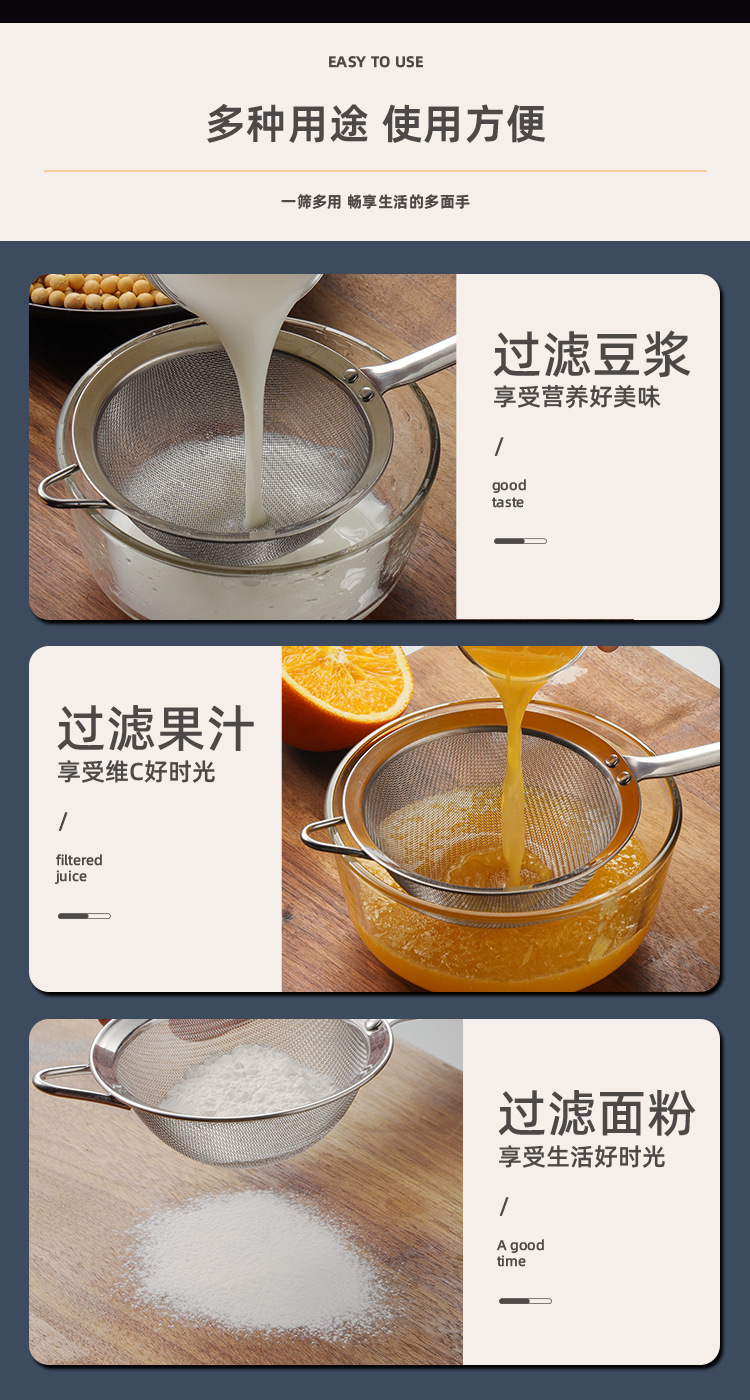 EASY TO USE

多种用途 使用方便

一筛多用 畅享生活的多面手

过滤豆浆
享受营养好美味

/

good
taste

过滤果汁
享受维C好时光

/

filtered
juice

过滤面粉
享受生活好时光

/

A good
time