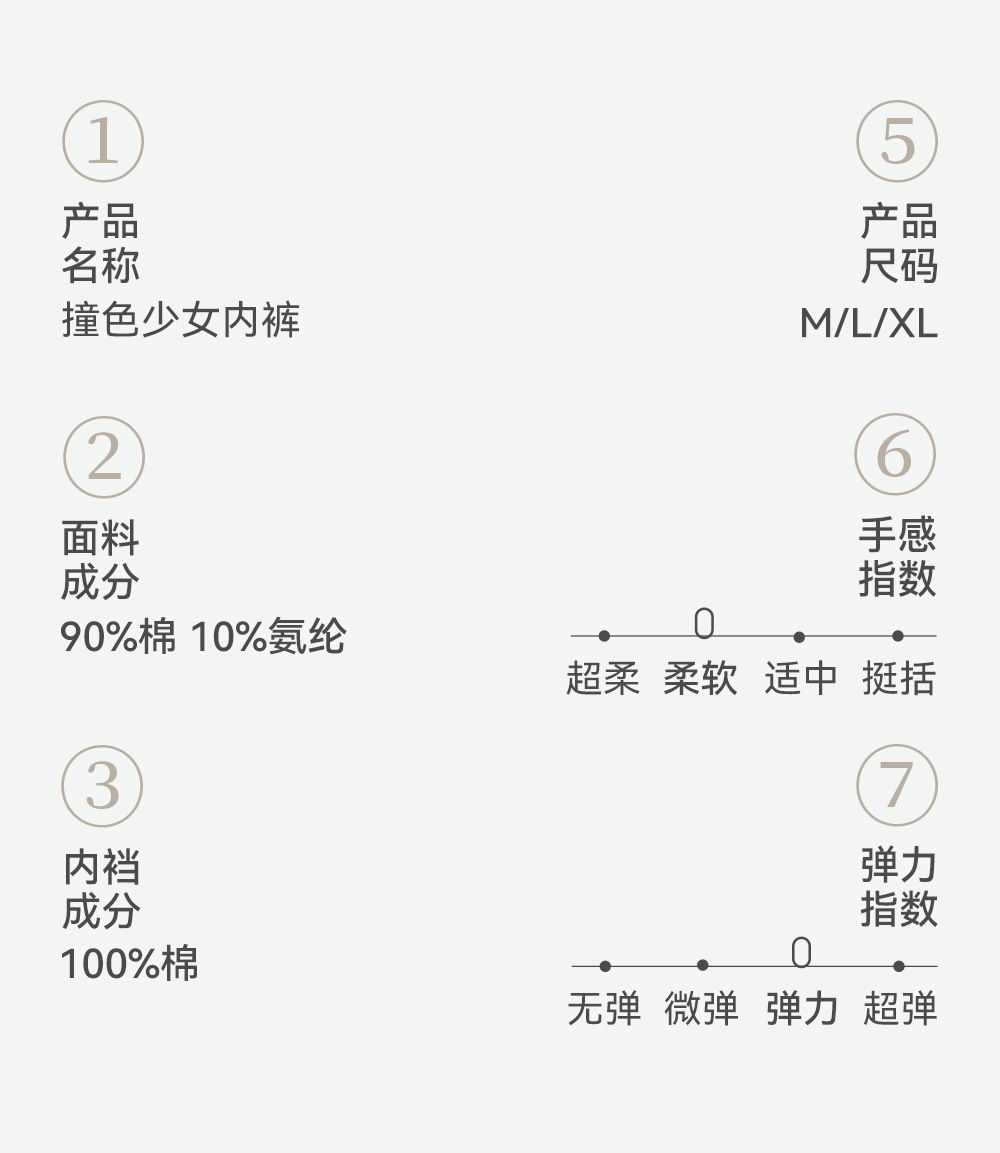 ①
产品
名称
撞色少女内裤

②
面料
成分
90%棉 10%氨纶

③
内裆
成分
100%棉

⑤
产品
尺码
M/L/XL

⑥
手感
指数
超柔 柔软 适中 挺括

⑦
弹力
指数
无弹 微弹 弹力 超弹