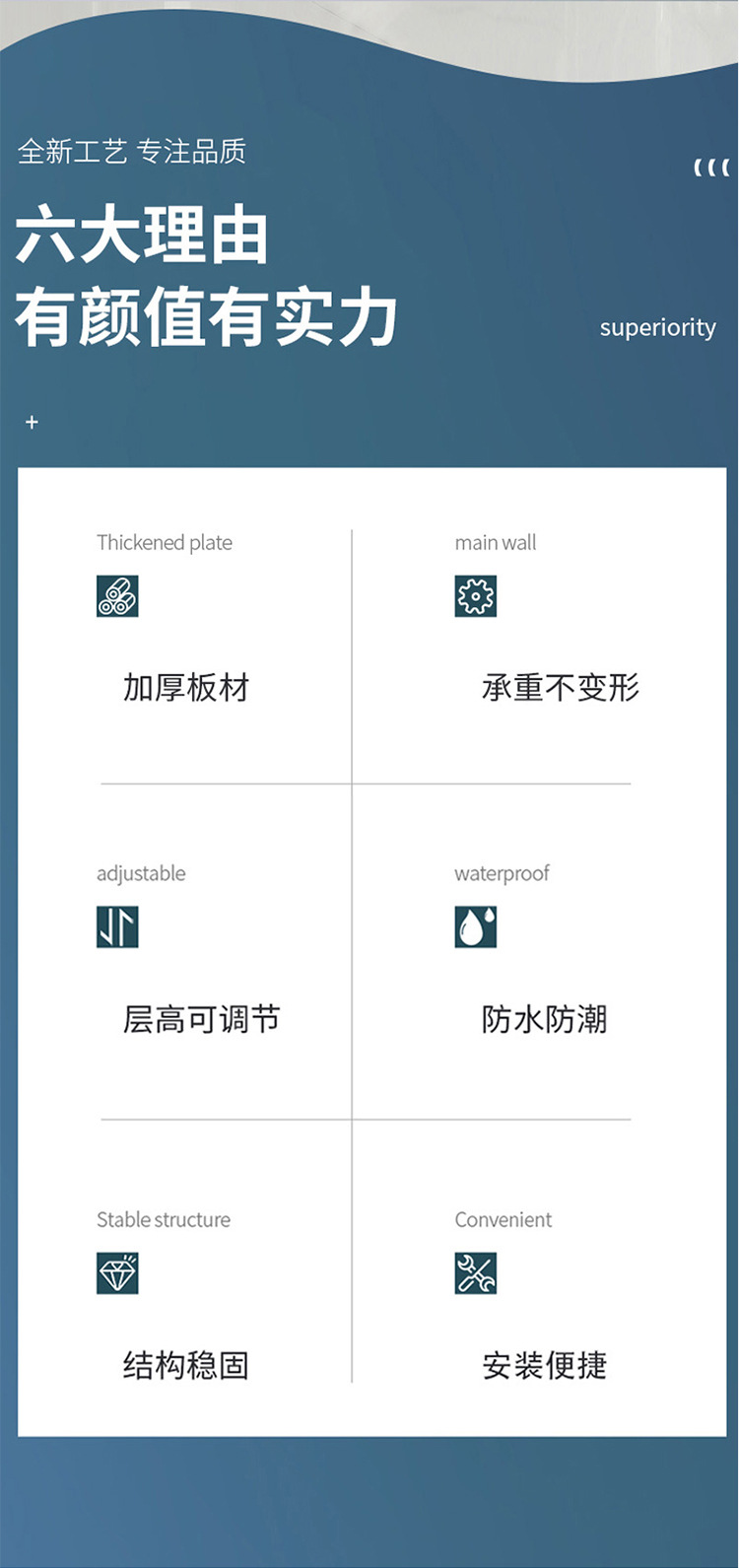 全新工艺 专注品质

六大理由
有颜值有实力

superiority

+

Thickened plate

加厚板材

main wall

承重不变形

adjustable

层高可调节

waterproof

防水防潮

Stable structure

结构稳固

Convenient

安装便捷