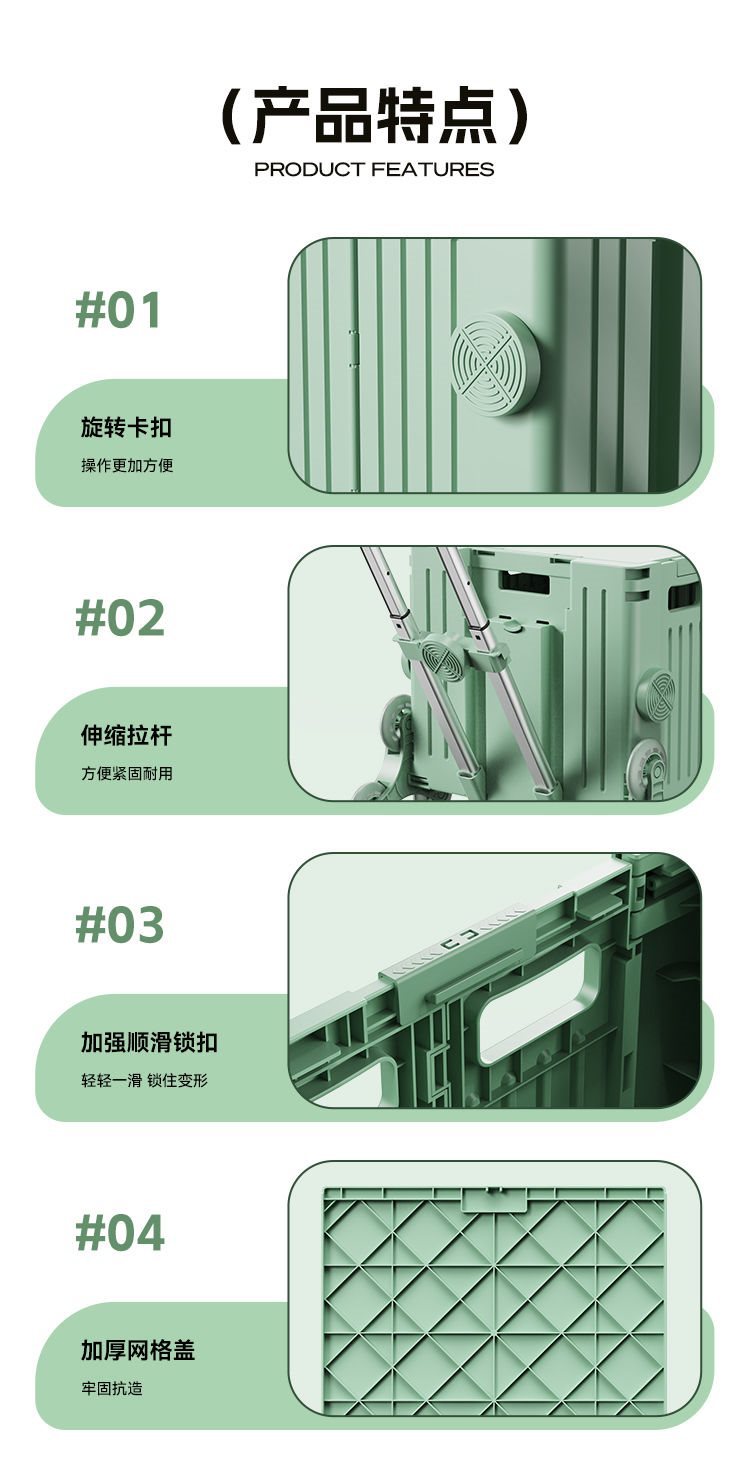 （产品特点）
PRODUCT FEATURES

#01
旋转卡扣
操作更加方便

#02
伸缩拉杆
方便紧固耐用

#03
加强顺滑锁扣
轻轻一滑 锁住变形

#04
加厚网格盖
牢固抗造