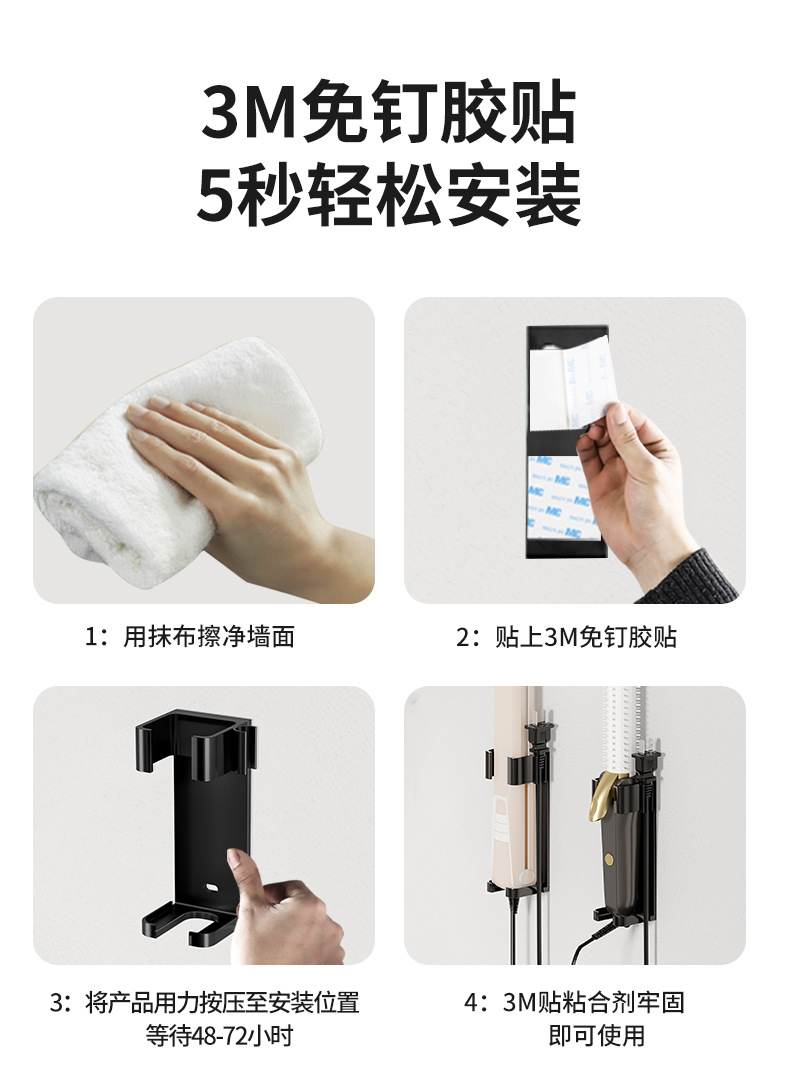 3M免钉胶贴
5秒轻松安装

1：用抹布擦净墙面

2：贴上3M免钉胶贴

3：将产品用力按压至安装位置
等待48-72小时

4：3M贴粘合剂牢固
即可使用