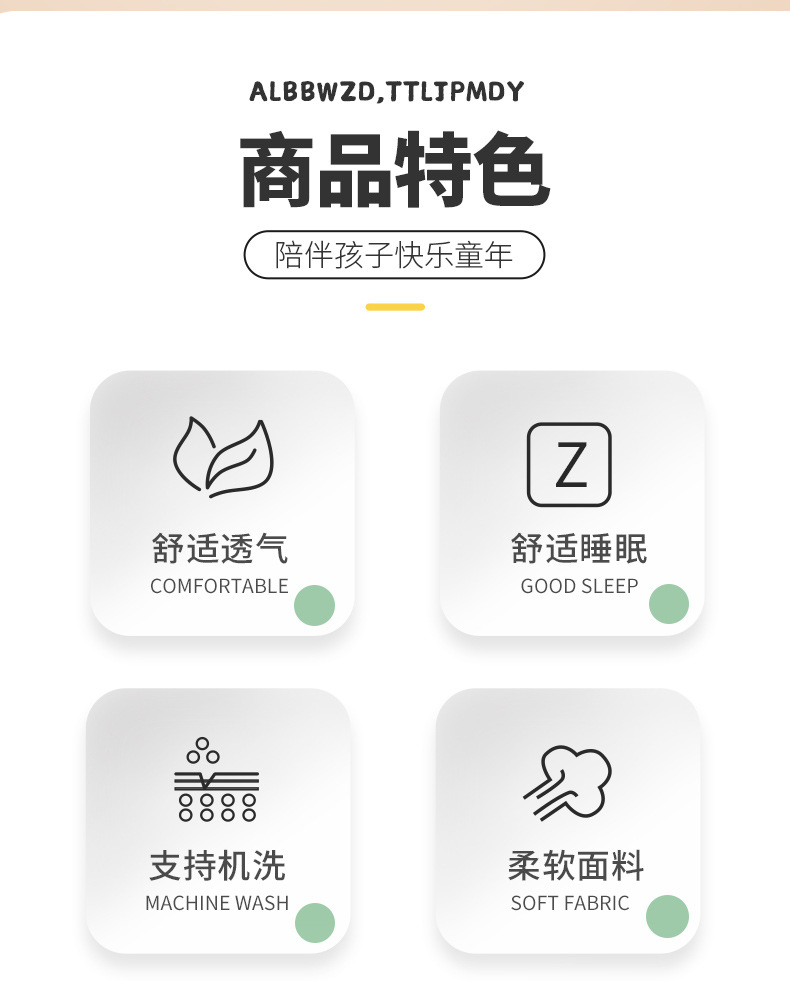 ALBBWZD,TTLJPMDY

商品特色

陪伴孩子快乐童年

Z

舒适透气
COMFORTABLE

舒适睡眠
GOOD SLEEP

支持机洗
MACHINE WASH

柔软面料
SOFT FABRIC