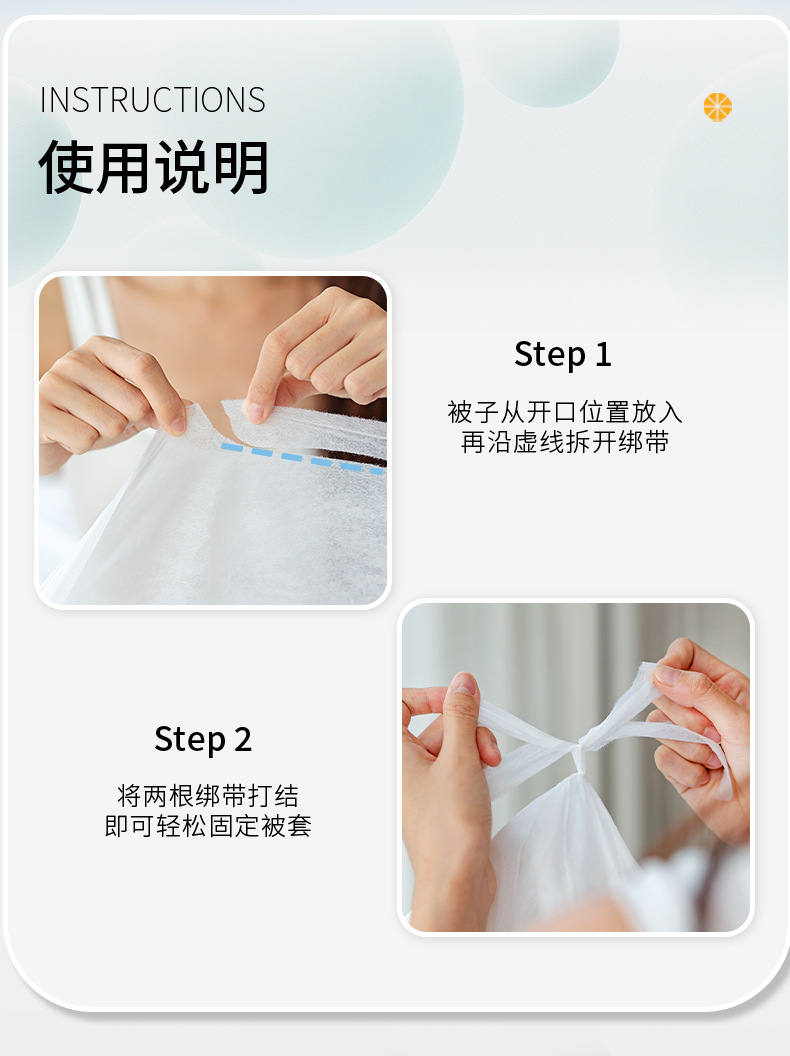 INSTRUCTIONS
使用说明

Step 1
被子从开口位置放入
再沿虚线拆开绑带

Step 2
将两根绑带打结
即可轻松固定被套