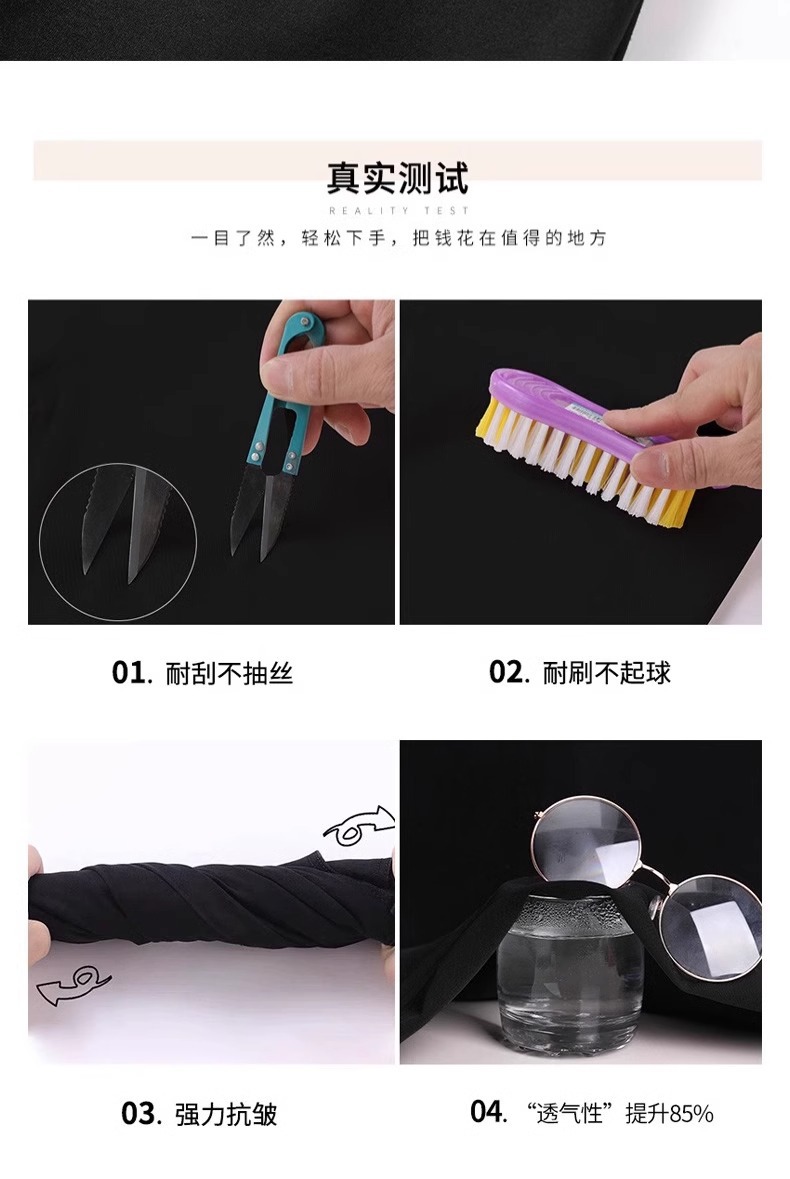 真实测试
REALITY TEST
一目了然，轻松下手，把钱花在值得的地方

01. 耐刮不抽丝

02. 耐刷不起球

03. 强力抗皱

04. “透气性”提升85%