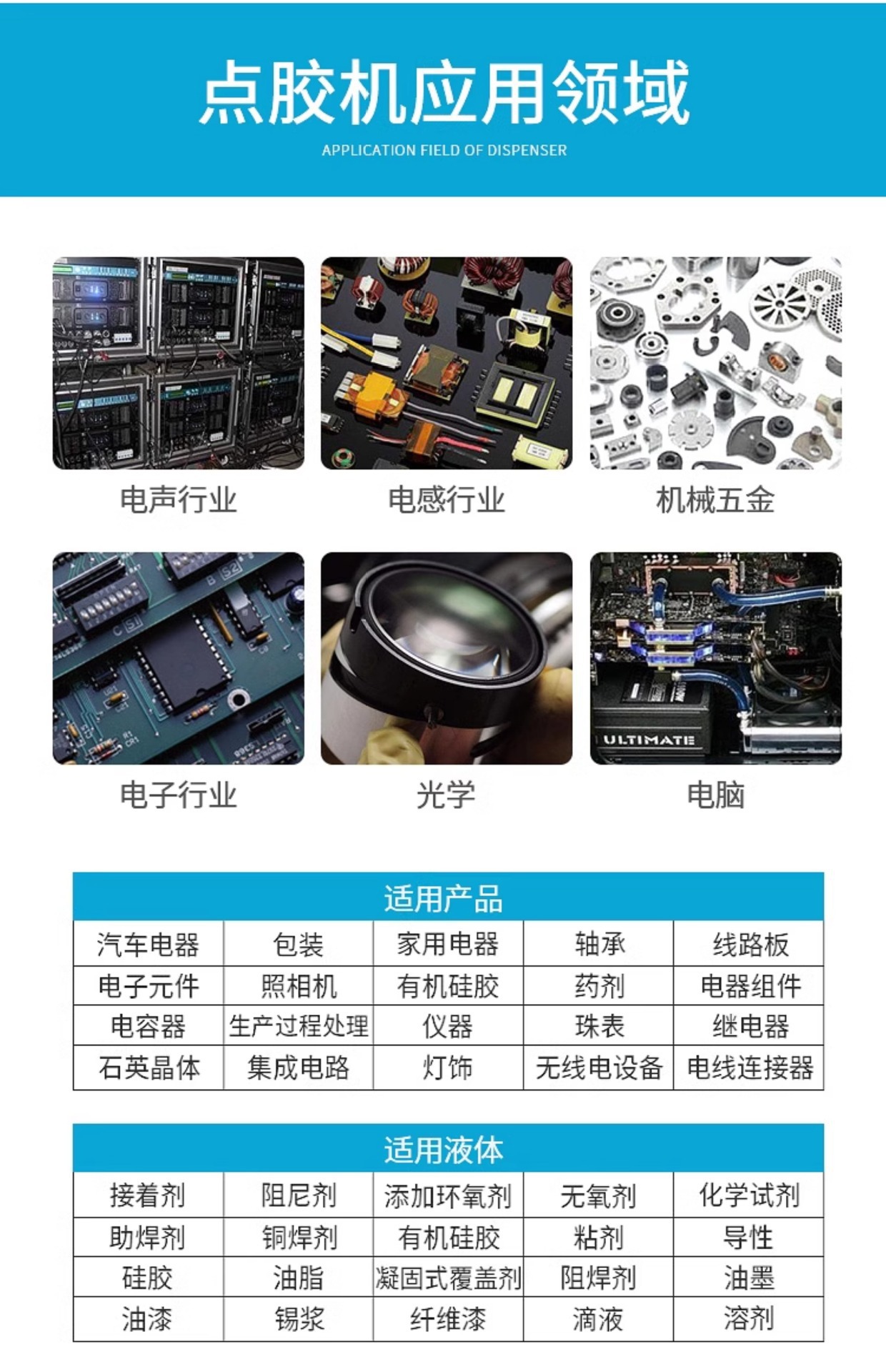 点胶机应用领域
APPLICATION FIELD OF DISPENSER

电声行业

电感行业

机械五金

电子行业

光学

ULTIMATE

电脑

| 适用产品 | | | | |
|---|---|---|---|---|
| 汽车电器 | 包装 | 家用电器 | 轴承 | 线路板 |
| 电子元件 | 照相机 | 有机硅胶 | 药剂 | 电器组件 |
| 电容器 | 生产过程处理 | 仪器 | 珠表 | 继电器 |
| 石英晶体 | 集成电路 | 灯饰 | 无线电设备 | 电线连接器 |

| 适用液体 | | | | |
|---|---|---|---|---|
| 接着剂 | 阻尼剂 | 添加环氧剂 | 无氧剂 | 化学试剂 |
| 助焊剂 | 铜焊剂 | 有机硅胶 | 粘剂 | 导性 |
| 硅胶 | 油脂 | 凝固式覆盖剂 | 阻焊剂 | 油墨 |
| 油漆 | 锡浆 | 纤维漆 | 滴液 | 溶剂 |