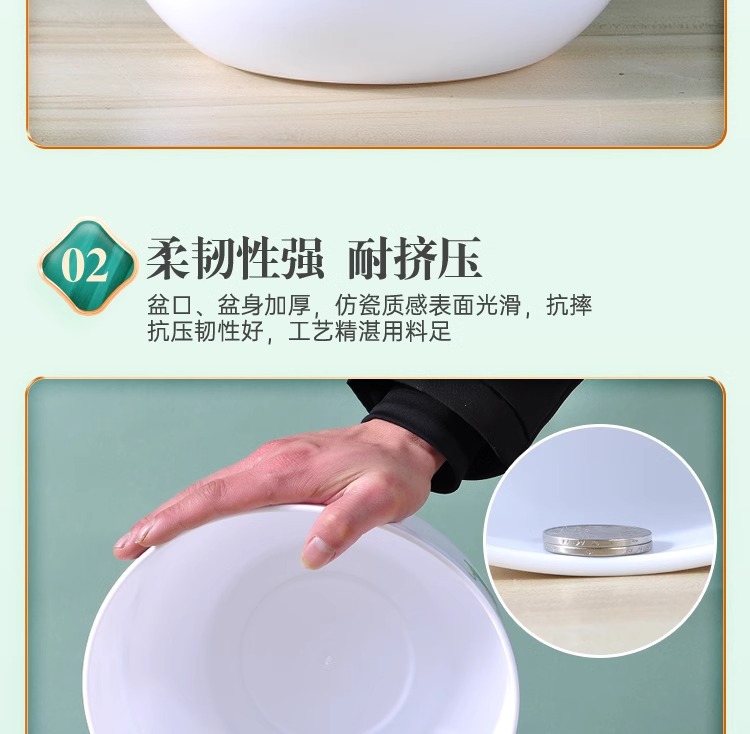 02 柔韧性强 耐挤压

盆口、盆身加厚，仿瓷质感表面光滑，抗摔抗压韧性好，工艺精湛用料足