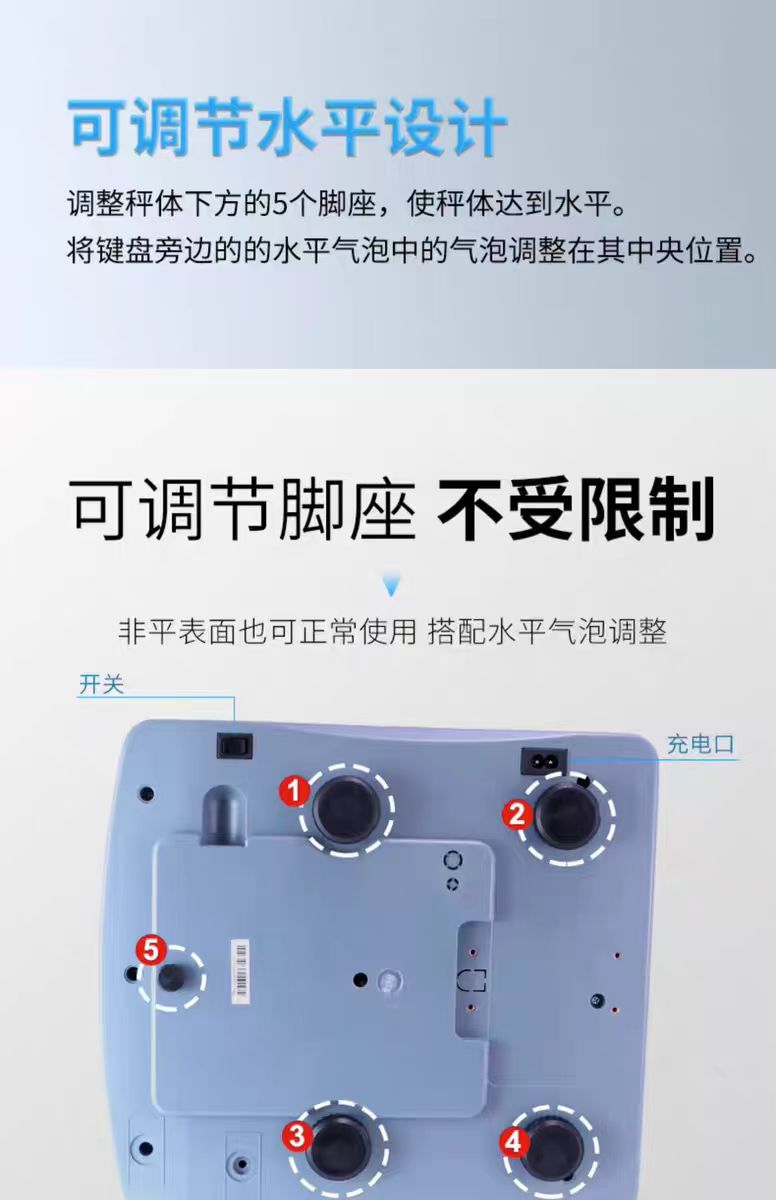 可调节水平设计

调整秤体下方的5个脚座，使秤体达到水平。
将键盘旁边的的水平气泡中的气泡调整在其中央位置。

可调节脚座 不受限制

非平表面也可正常使用 搭配水平气泡调整

开关

充电口

1

2

5

3

4