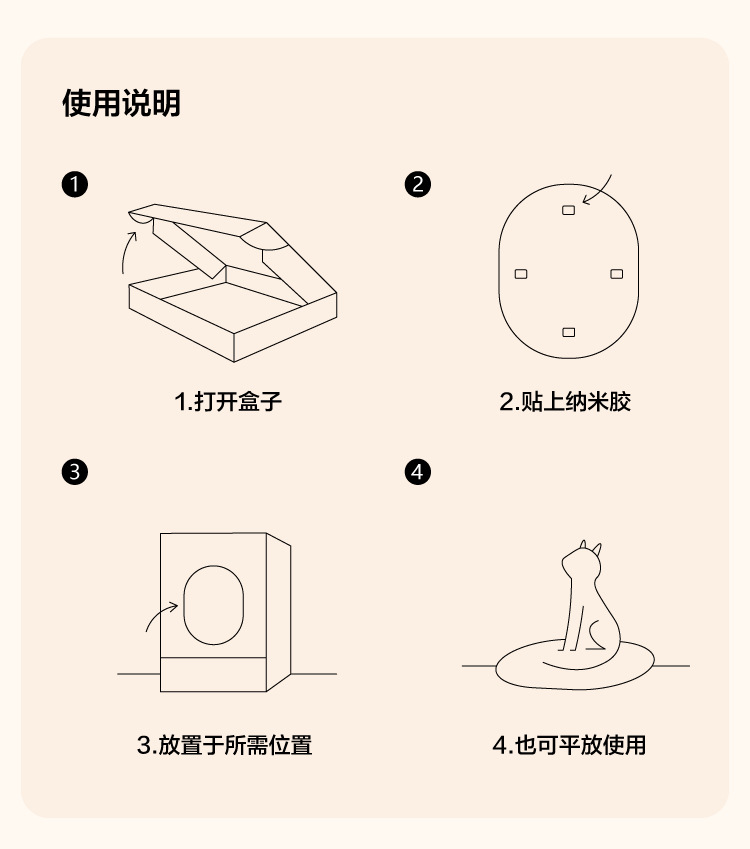 使用说明

1

1.打开盒子

2

2.贴上纳米胶

3

3.放置于所需位置

4

4.也可平放使用