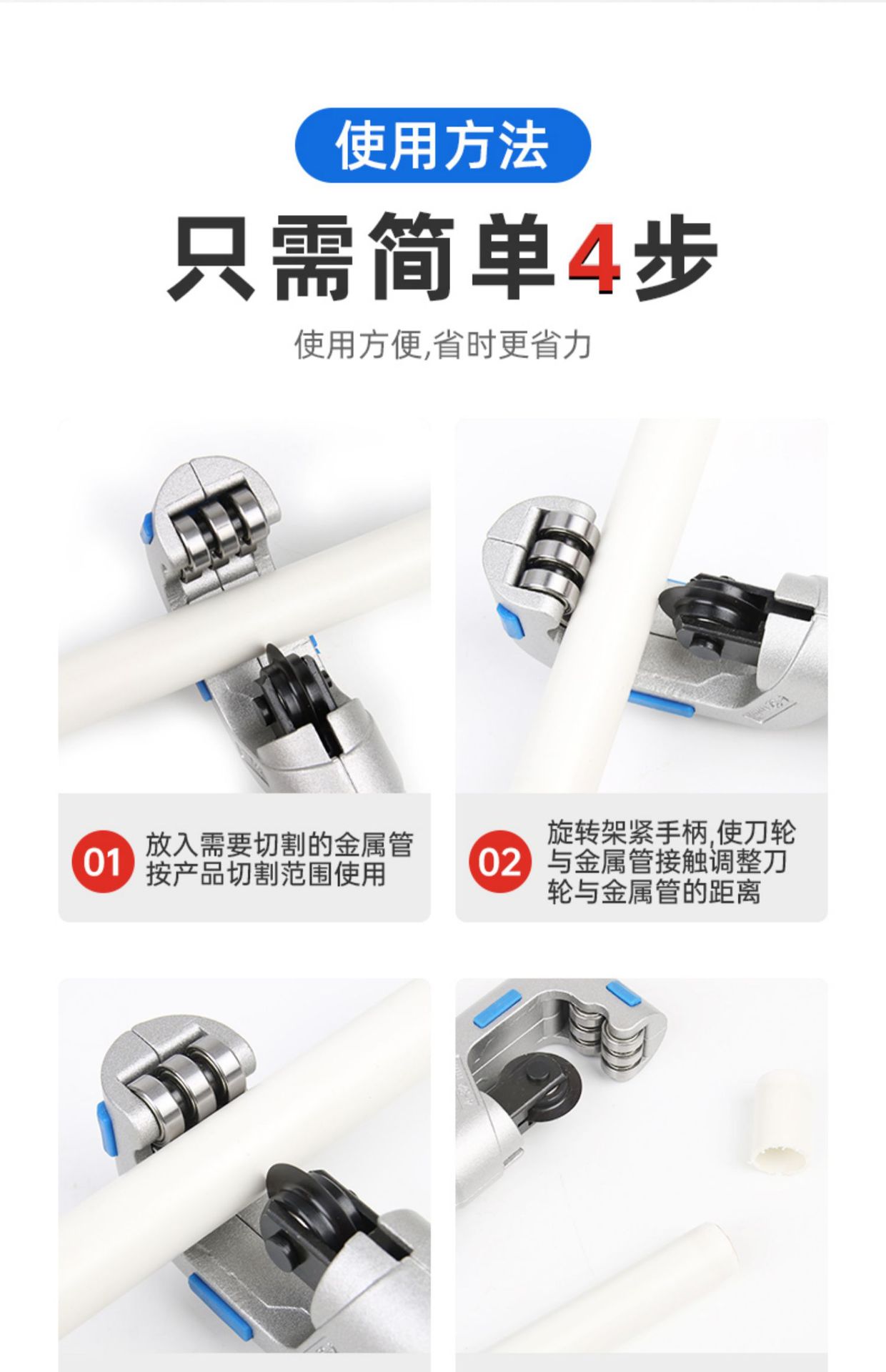 使用方法

只需简单4步

使用方便,省时更省力

01 放入需要切割的金属管按产品切割范围使用

02 旋转架紧手柄,使刀轮与金属管接触调整刀轮与金属管的距离