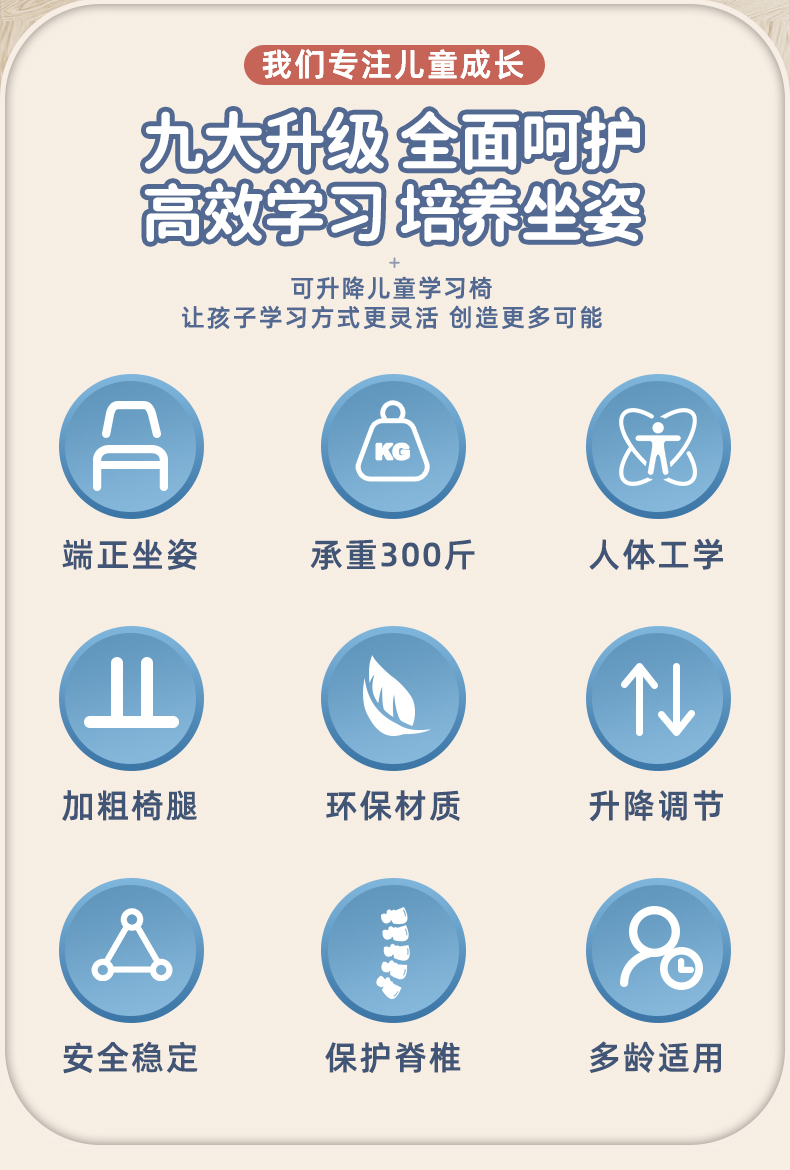 我们专注儿童成长

九大升级 全面呵护
高效学习 培养坐姿

+
可升降儿童学习椅
让孩子学习方式更灵活 创造更多可能

KG

端正坐姿

承重300斤

人体工学

加粗椅腿

环保材质

升降调节

安全稳定

保护脊椎

多龄适用