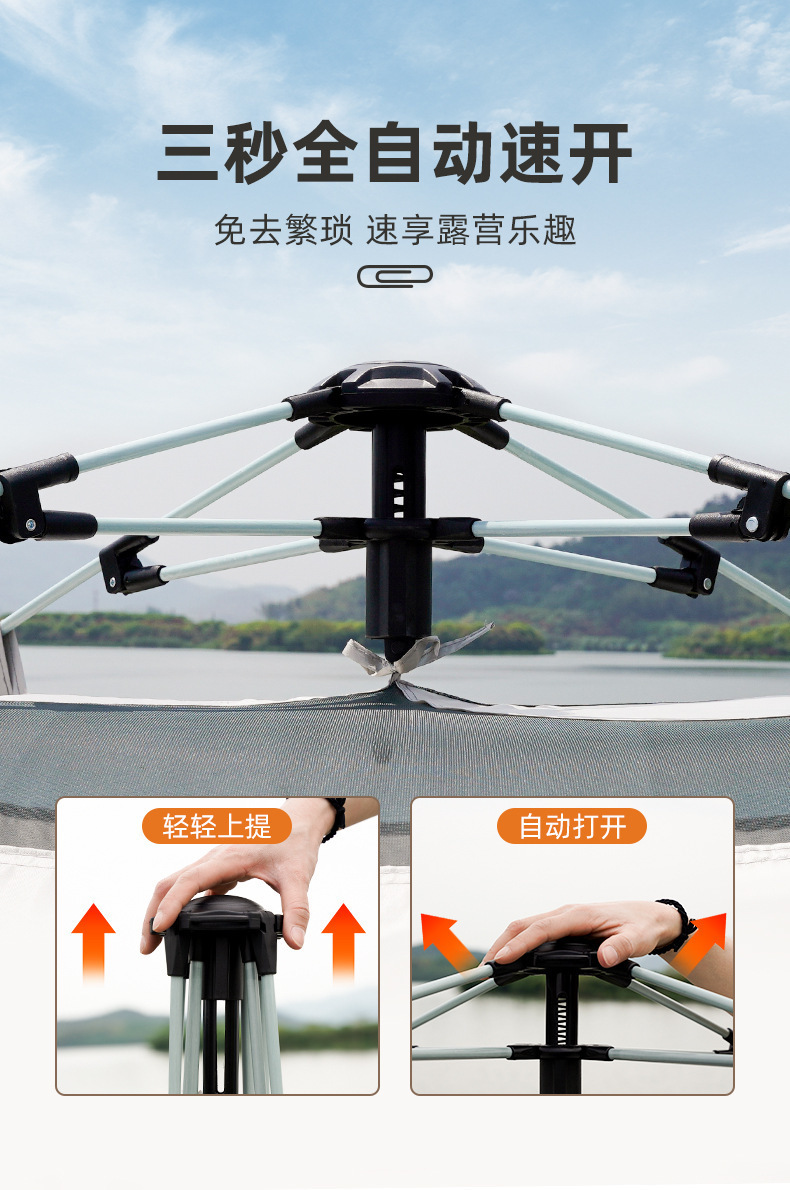 三秒全自动速开

免去繁琐 速享露营乐趣

轻轻上提

自动打开