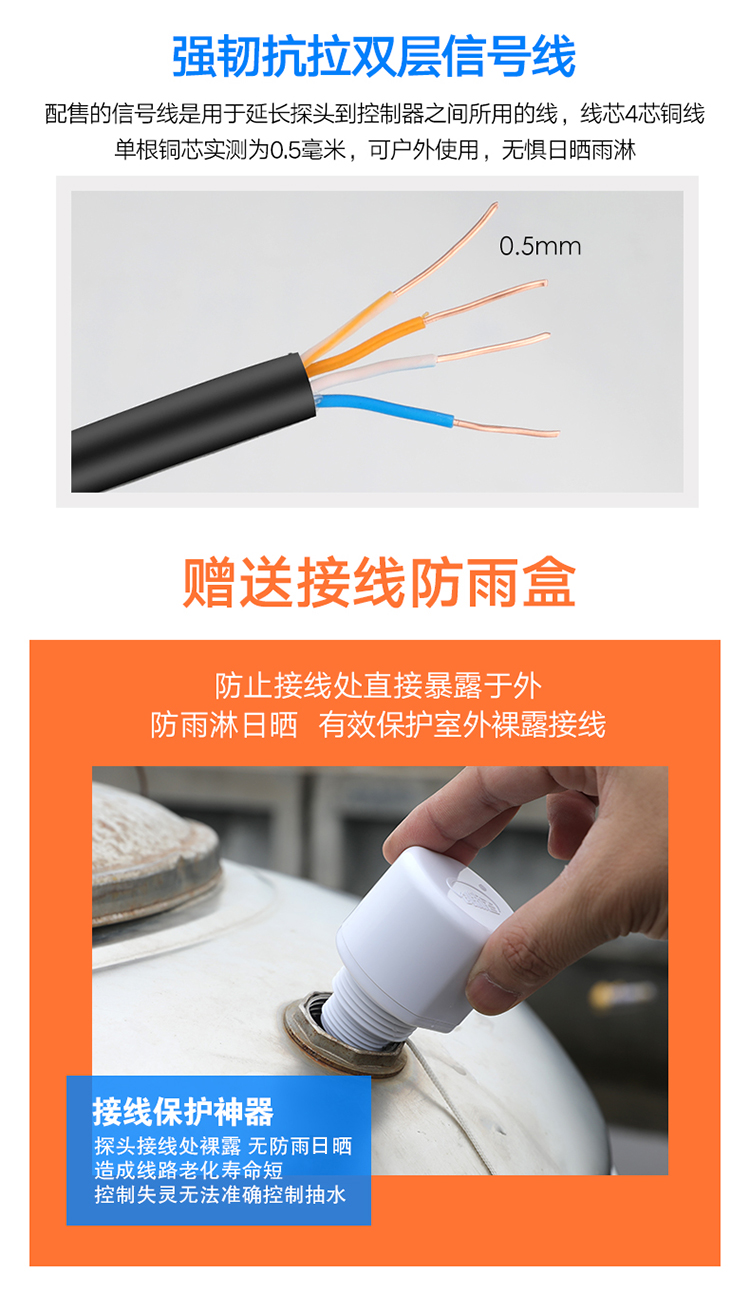 强韧抗拉双层信号线

配售的信号线是用于延长探头到控制器之间所用的线，线芯4芯铜线
单根铜芯实测为0.5毫米，可户外使用，无惧日晒雨淋

0.5mm

赠送接线防雨盒

防止接线处直接暴露于外
防雨淋日晒 有效保护室外裸露接线

接线保护神器
探头接线处裸露 无防雨日晒
造成线路老化寿命短
控制失灵无法准确控制抽水