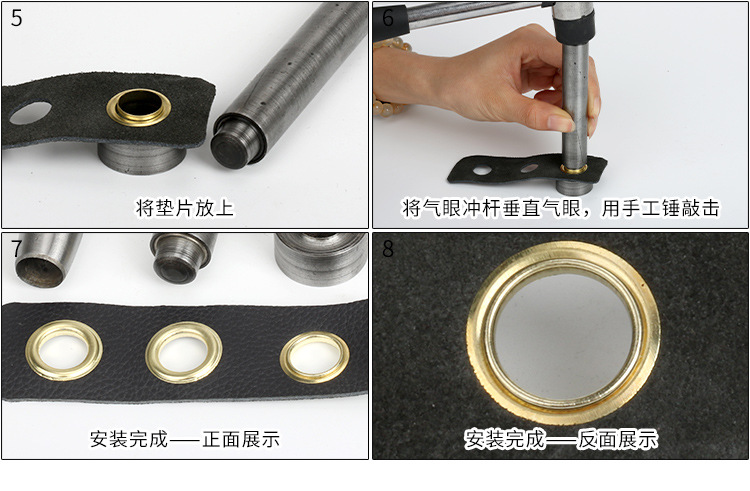 5

将垫片放上

6

将气眼冲杆垂直气眼，用手工锤敲击

7

安装完成——正面展示

8

安装完成——反面展示