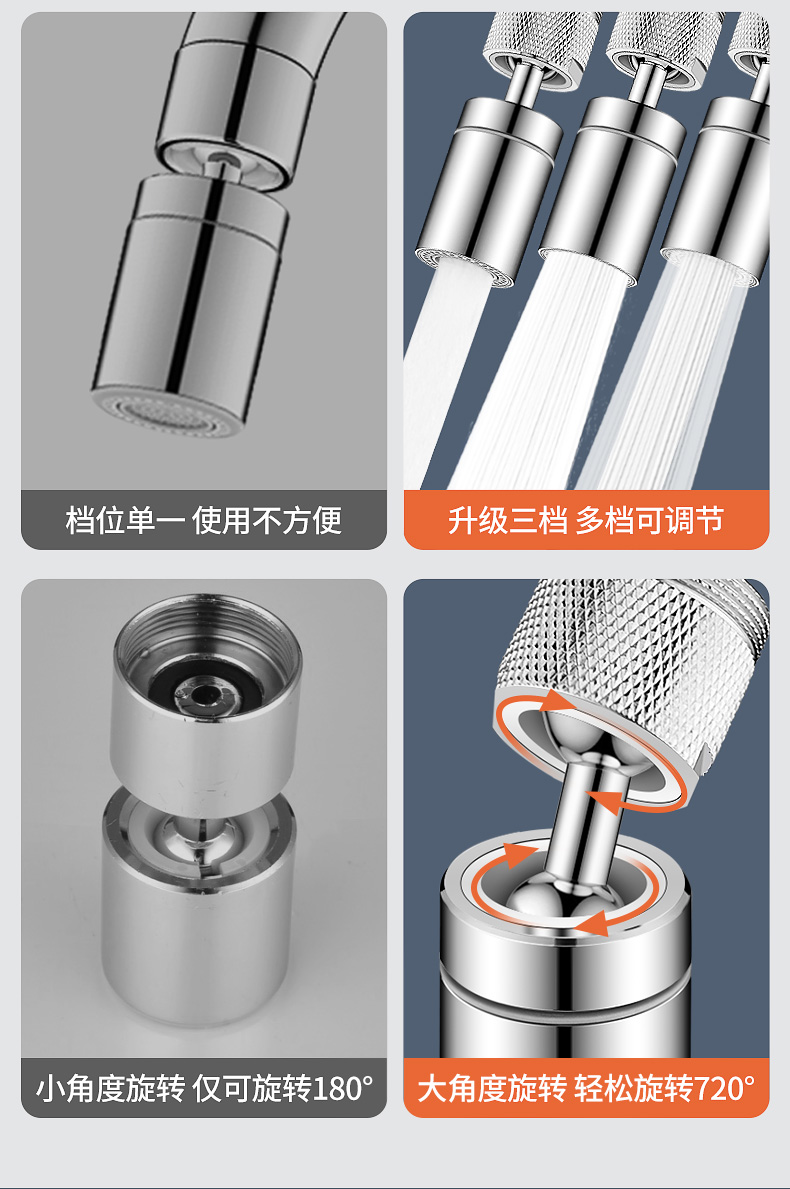 档位单一 使用不方便

升级三档 多档可调节

小角度旋转 仅可旋转180°

大角度旋转 轻松旋转720°