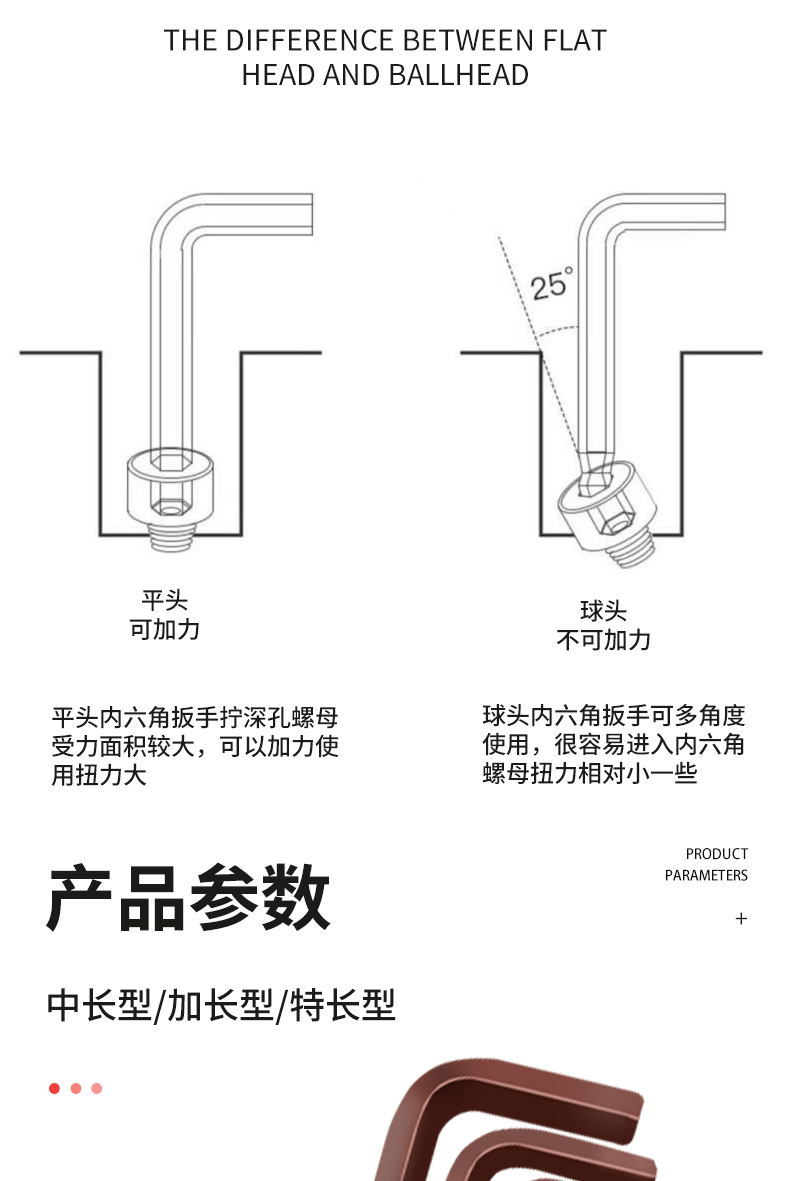 THE DIFFERENCE BETWEEN FLAT HEAD AND BALLHEAD

25°

平头
可加力

球头
不可加力

平头内六角扳手拧深孔螺母受力面积较大，可以加力使用扭力大

球头内六角扳手可多角度使用，很容易进入内六角螺母扭力相对小一些

产品参数

PRODUCT PARAMETERS

+

中长型/加长型/特长型