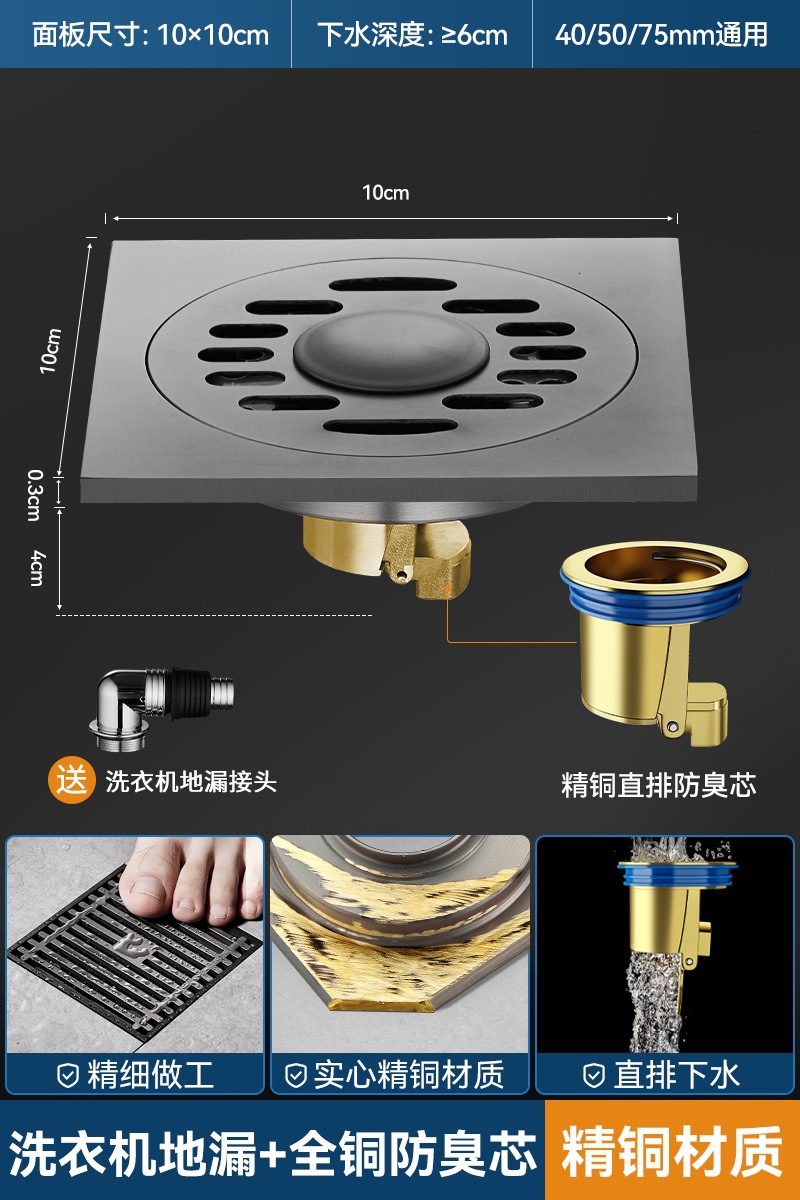 面板尺寸: 10×10cm
下水深度: ≥6cm
40/50/75mm通用

10cm
10cm
0.3cm
4cm

送 洗衣机地漏接头

精铜直排防臭芯

精细做工
实心精铜材质
直排下水

洗衣机地漏+全铜防臭芯
精铜材质