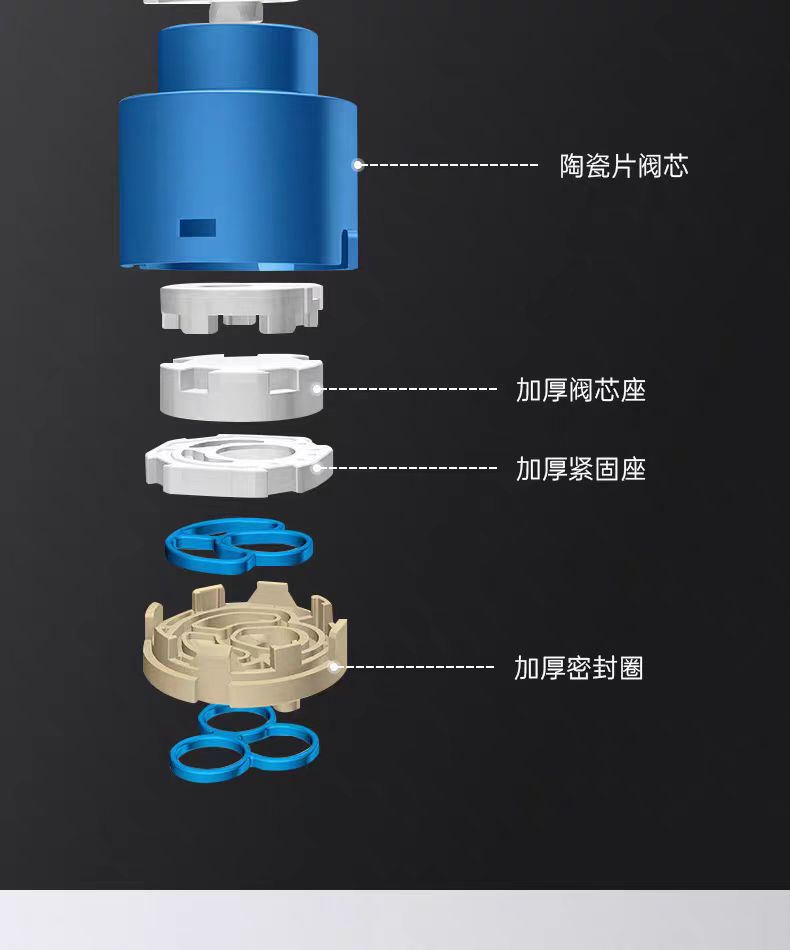 陶瓷片阀芯

加厚阀芯座

加厚紧固座

加厚密封圈