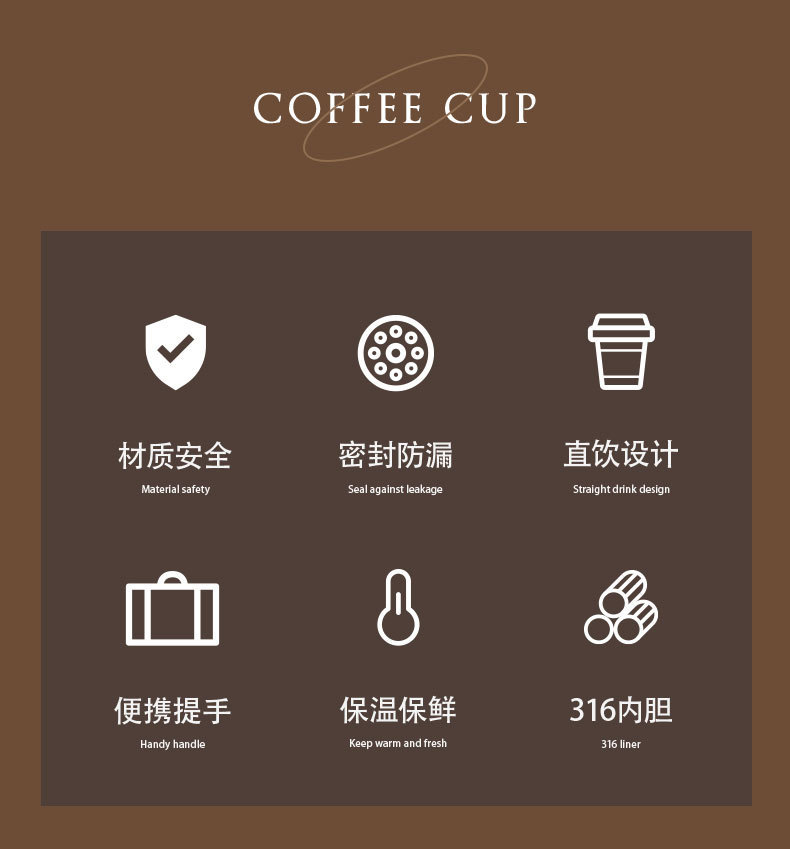 COFFEE CUP

材质安全
Material safety

密封防漏
Seal against leakage

直饮设计
Straight drink design

便携提手
Handy handle

保温保鲜
Keep warm and fresh

316内胆
316 liner