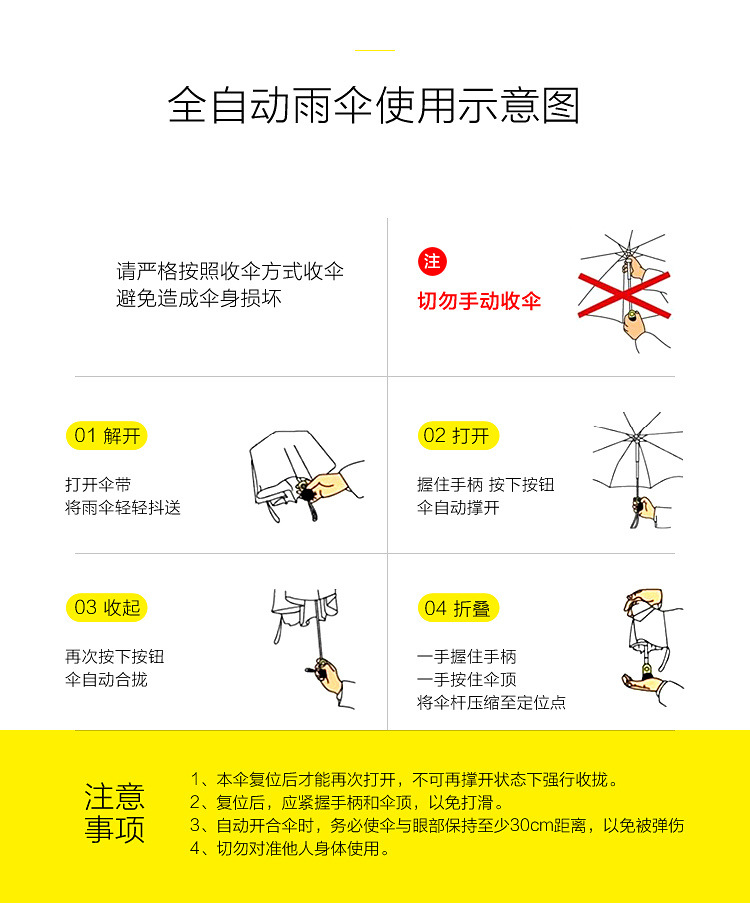 全自动雨伞使用示意图

请严格按照收伞方式收伞
避免造成伞身损坏

注
切勿手动收伞

01 解开
打开伞带
将雨伞轻轻抖送

02 打开
握住手柄 按下按钮
伞自动撑开

03 收起
再次按下按钮
伞自动合拢

04 折叠
一手握住手柄
一手按住伞顶
将伞杆压缩至定位点

注意事项
1、本伞复位后才能再次打开，不可再撑开状态下强行收拢。
2、复位后，应紧握手柄和伞顶，以免打滑。
3、自动开合伞时，务必使伞与眼部保持至少30cm距离，以免被弹伤
4、切勿对准他人身体使用。