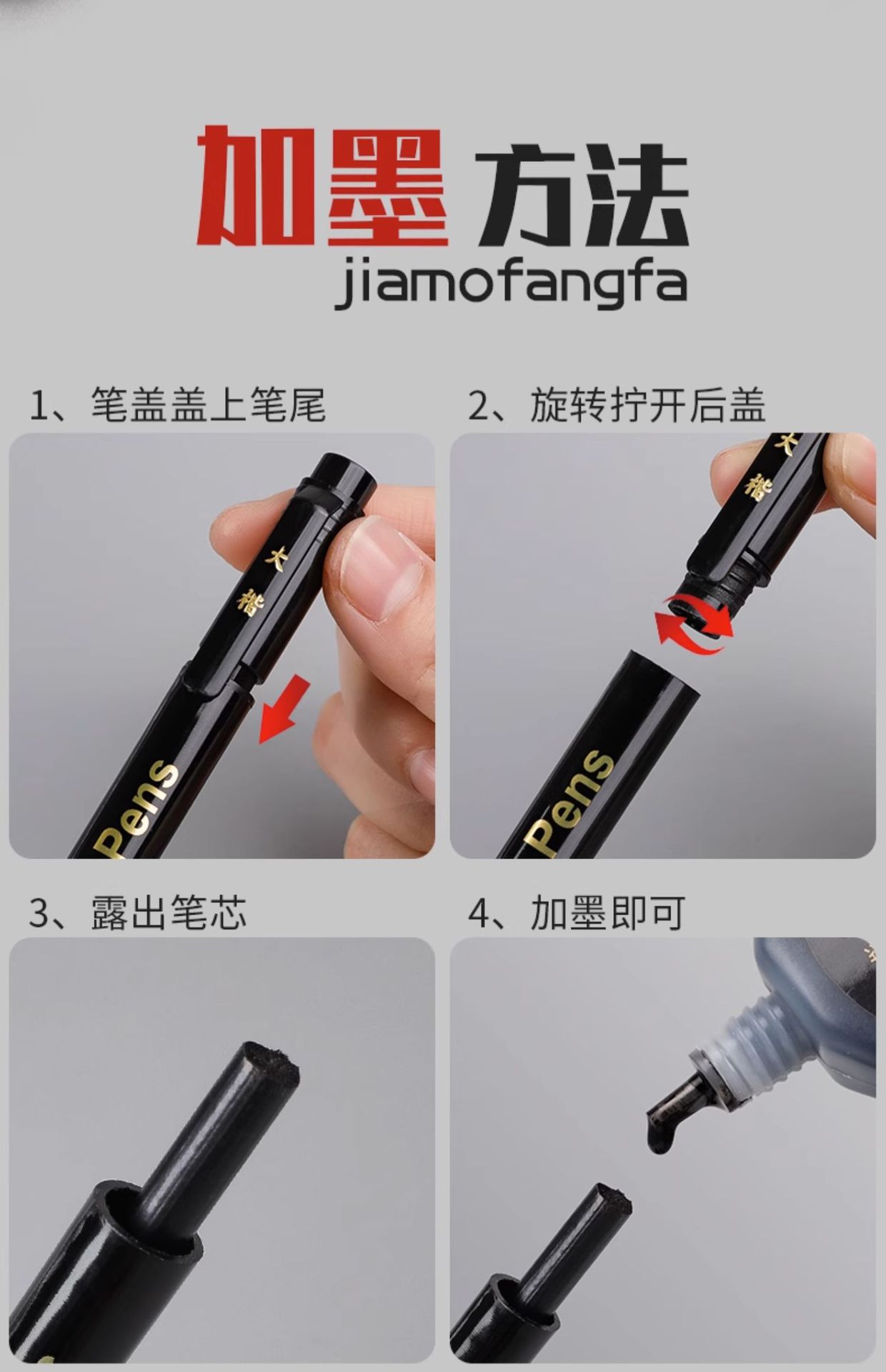 加墨方法
jiamofangfa

1、笔盖盖上笔尾

大楷

Pens

2、旋转拧开后盖

大楷

Pens

3、露出笔芯

4、加墨即可