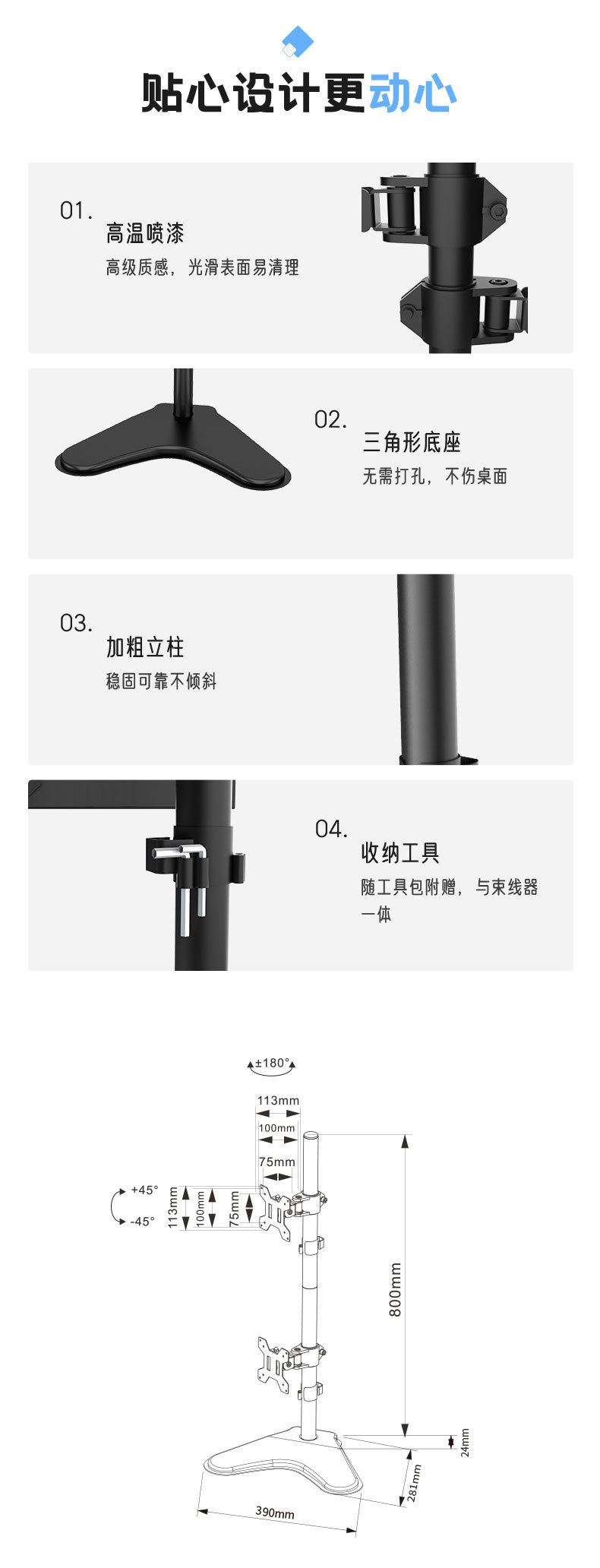 贴心设计更动心

01.
高温喷漆
高级质感，光滑表面易清理

02.
三角形底座
无需打孔，不伤桌面

03.
加粗立柱
稳固可靠不倾斜

04.
收纳工具
随工具包附赠，与束线器一体

±180°
113mm
100mm
75mm
+45°
-45°
113mm
100mm
75mm
800mm
24mm
281mm
390mm