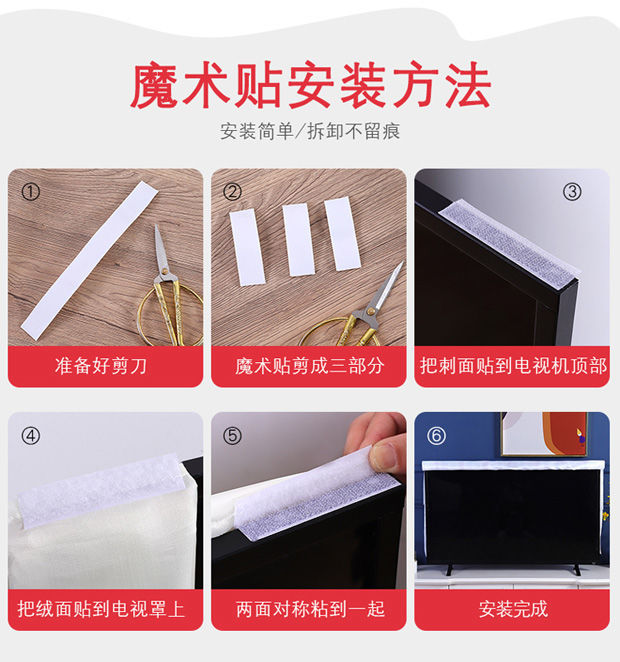 魔术贴安装方法

安装简单/拆卸不留痕

①

准备好剪刀

②

魔术贴剪成三部分

③

把刺面贴到电视机顶部

④

把绒面贴到电视罩上

⑤

两面对称粘到一起

⑥

安装完成