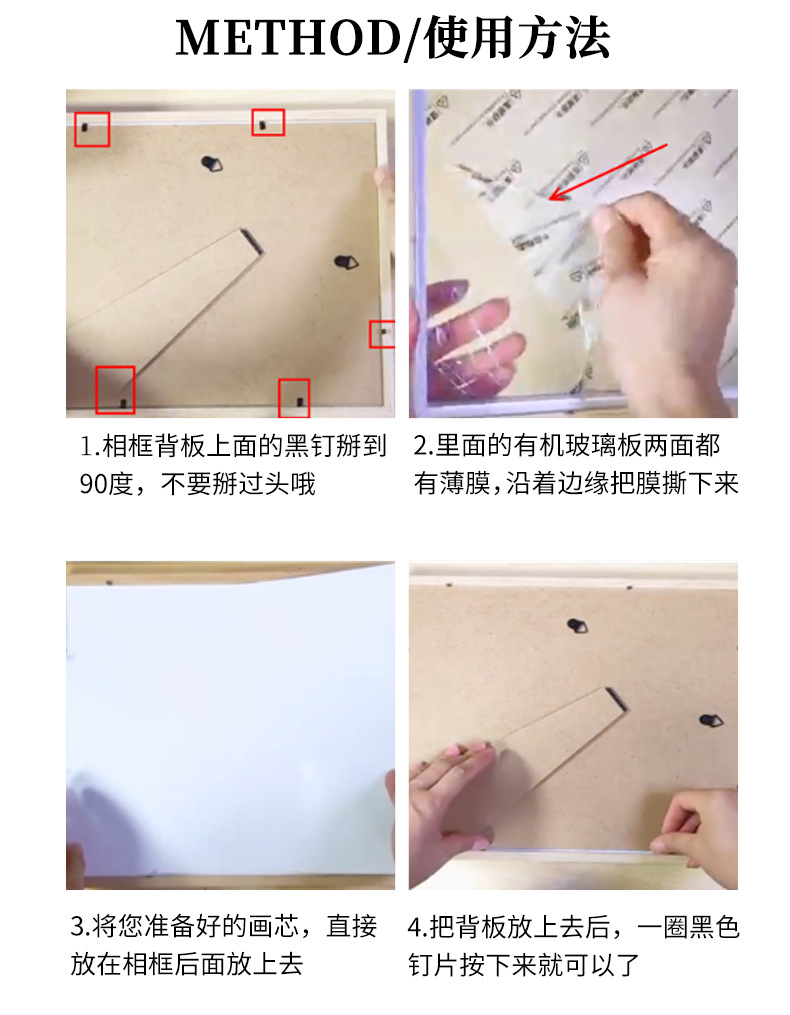 METHOD/使用方法

1.相框背板上面的黑钉掰到90度，不要掰过头哦

2.里面的有机玻璃板两面都有薄膜,沿着边缘把膜撕下来

3.将您准备好的画芯，直接放在相框后面放上去

4.把背板放上去后，一圈黑色钉片按下来就可以了