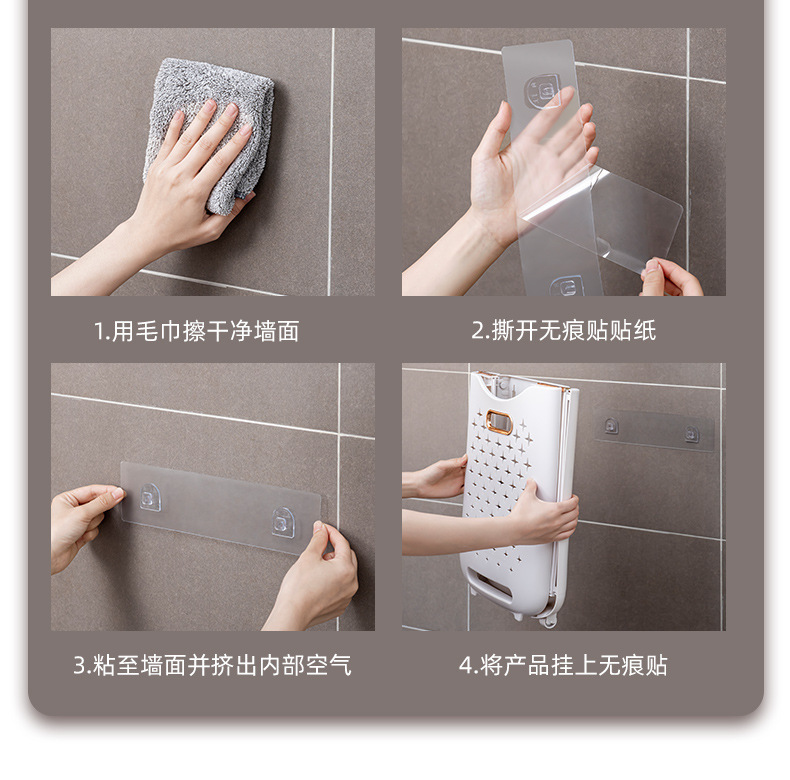 1.用毛巾擦干净墙面

2.撕开无痕贴贴纸

3.粘至墙面并挤出内部空气

4.将产品挂上无痕贴