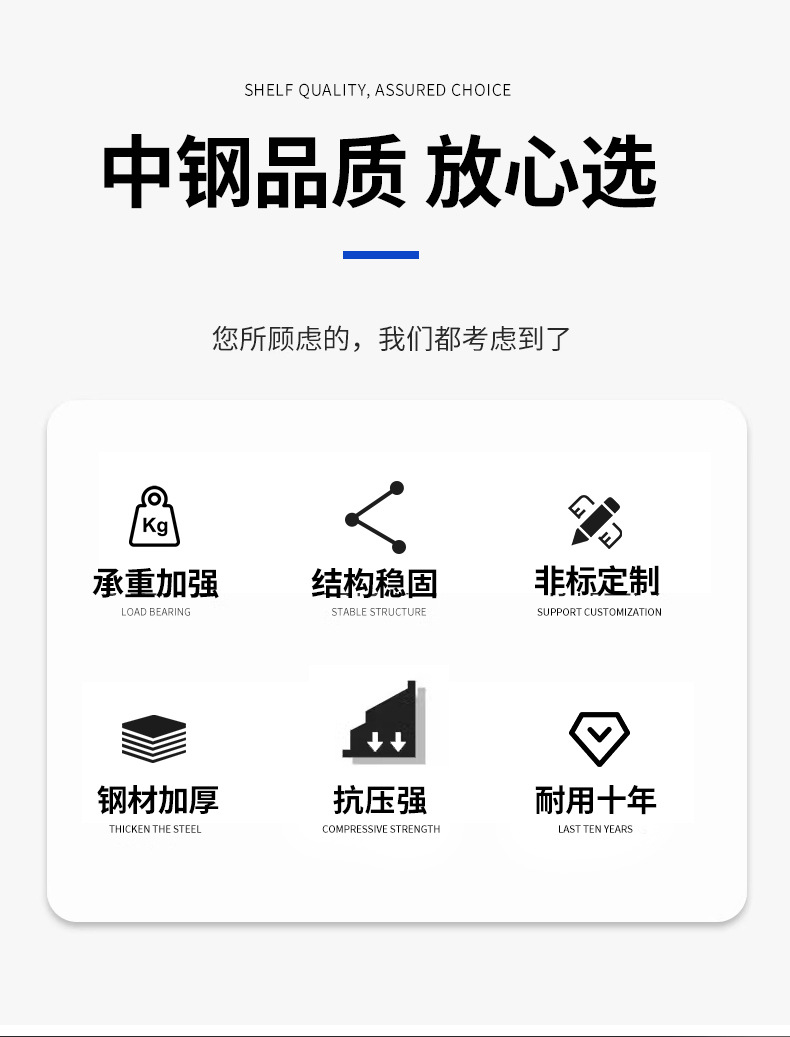 SHELF QUALITY, ASSURED CHOICE

中钢品质 放心选

您所顾虑的，我们都考虑到了

Kg

承重加强
LOAD BEARING

结构稳固
STABLE STRUCTURE

非标定制
SUPPORT CUSTOMIZATION

钢材加厚
THICKEN THE STEEL

抗压强
COMPRESSIVE STRENGTH

耐用十年
LAST TEN YEARS