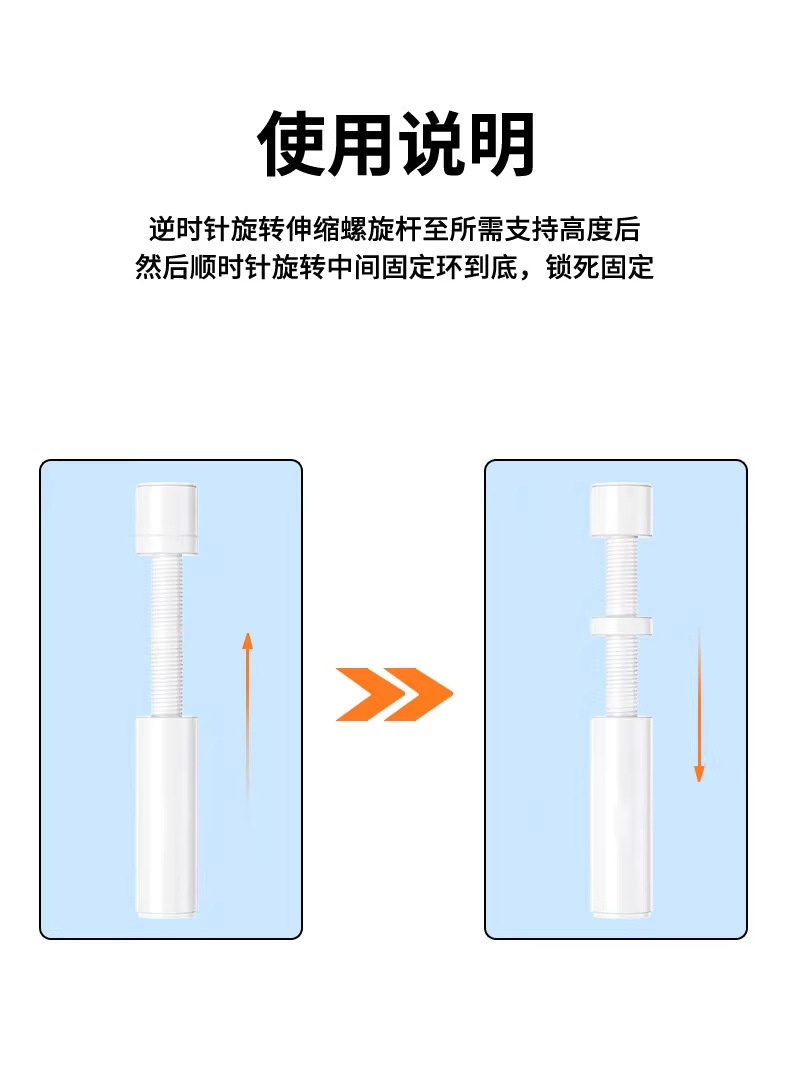 使用说明

逆时针旋转伸缩螺旋杆至所需支持高度后
然后顺时针旋转中间固定环到底，锁死固定