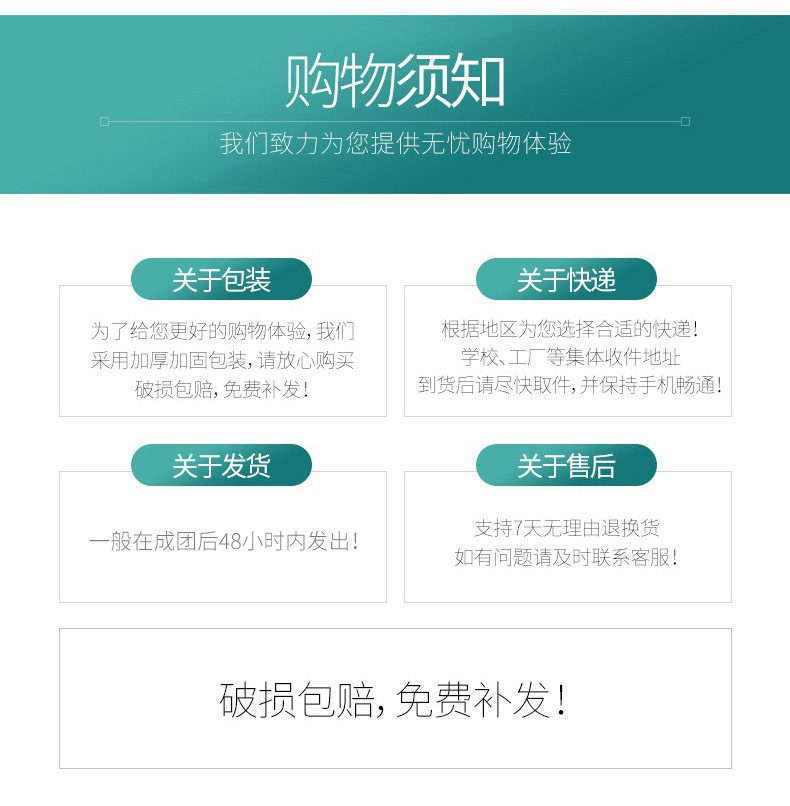 购物须知

我们致力为您提供无忧购物体验

关于包装

为了给您更好的购物体验，我们采用加厚加固包装，请放心购买
破损包赔，免费补发！

关于快递

根据地区为您选择合适的快递！
学校、工厂等集体收件地址
到货后请尽快取件，并保持手机畅通！

关于发货

一般在成团后48小时内发出！

关于售后

支持7天无理由退换货
如有问题请及时联系客服！

破损包赔，免费补发！