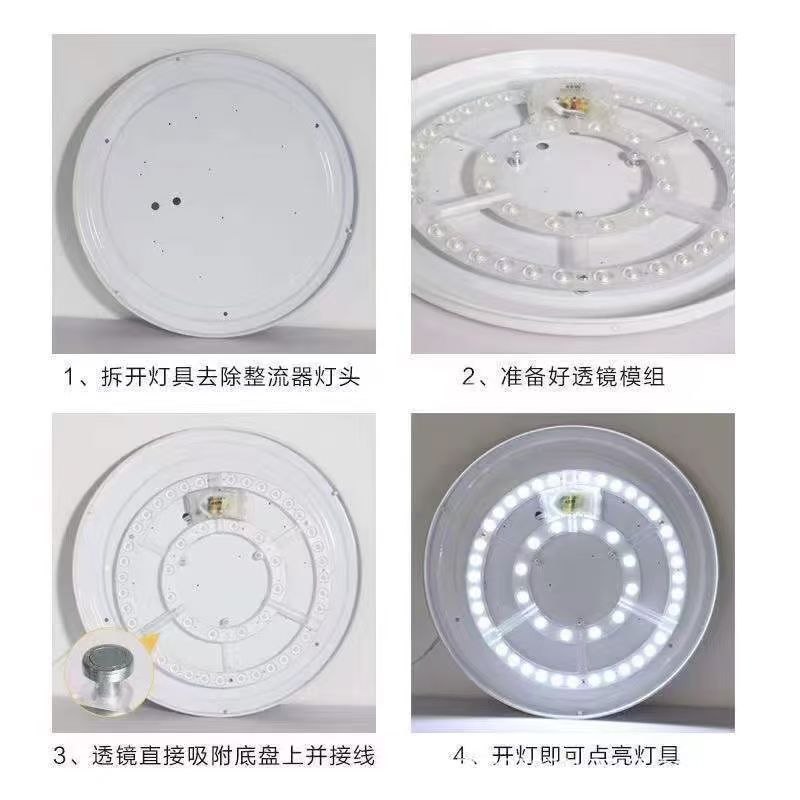 1、拆开灯具去除整流器灯头

2、准备好透镜模组

3、透镜直接吸附底盘上并接线

4、开灯即可点亮灯具